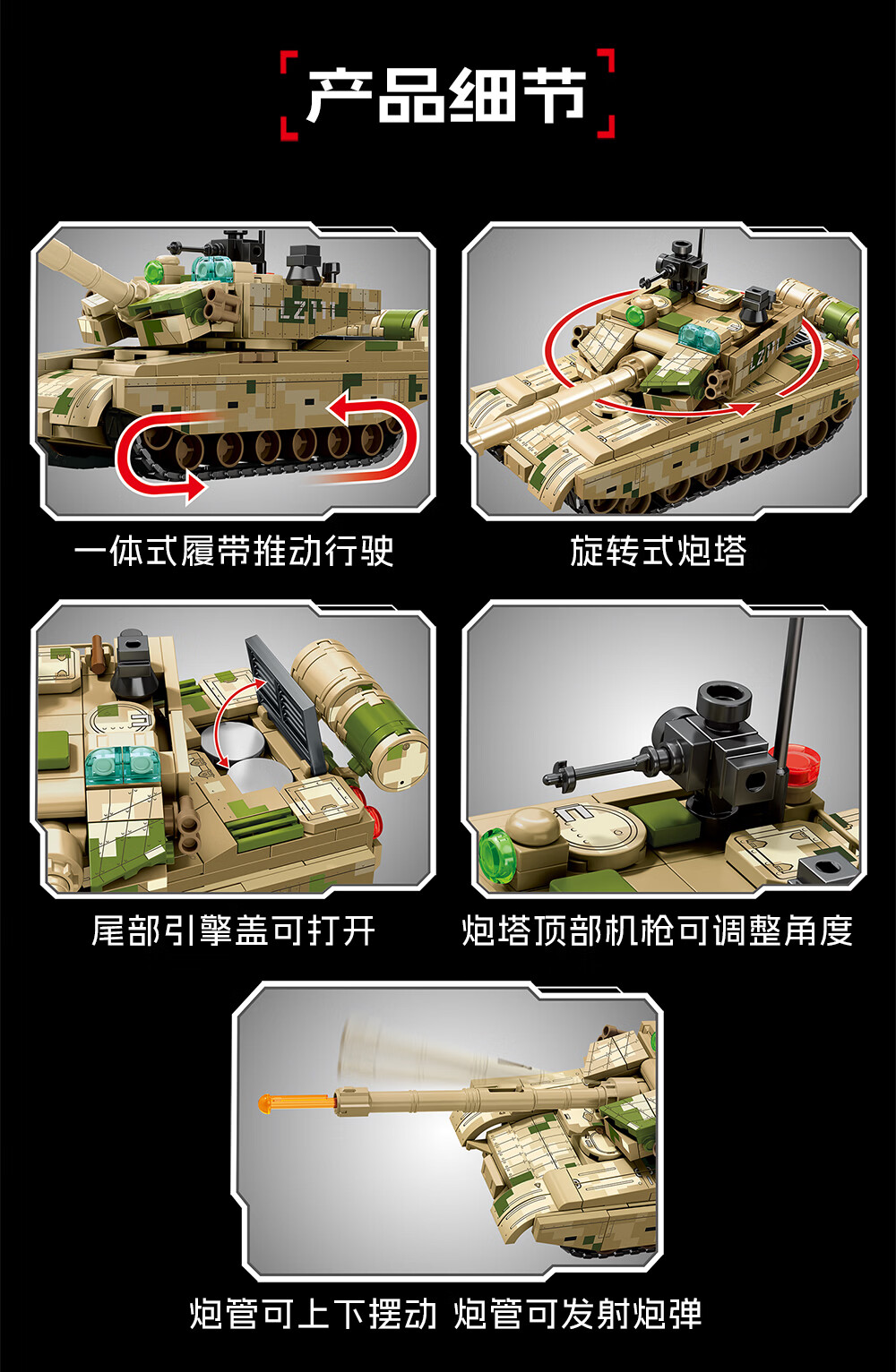 产品细节

一体式履带推动行驶

旋转式炮塔

尾部引擎盖可打开

炮塔顶部机枪可调整角度

炮管可上下摆动 炮管可发射炮弹