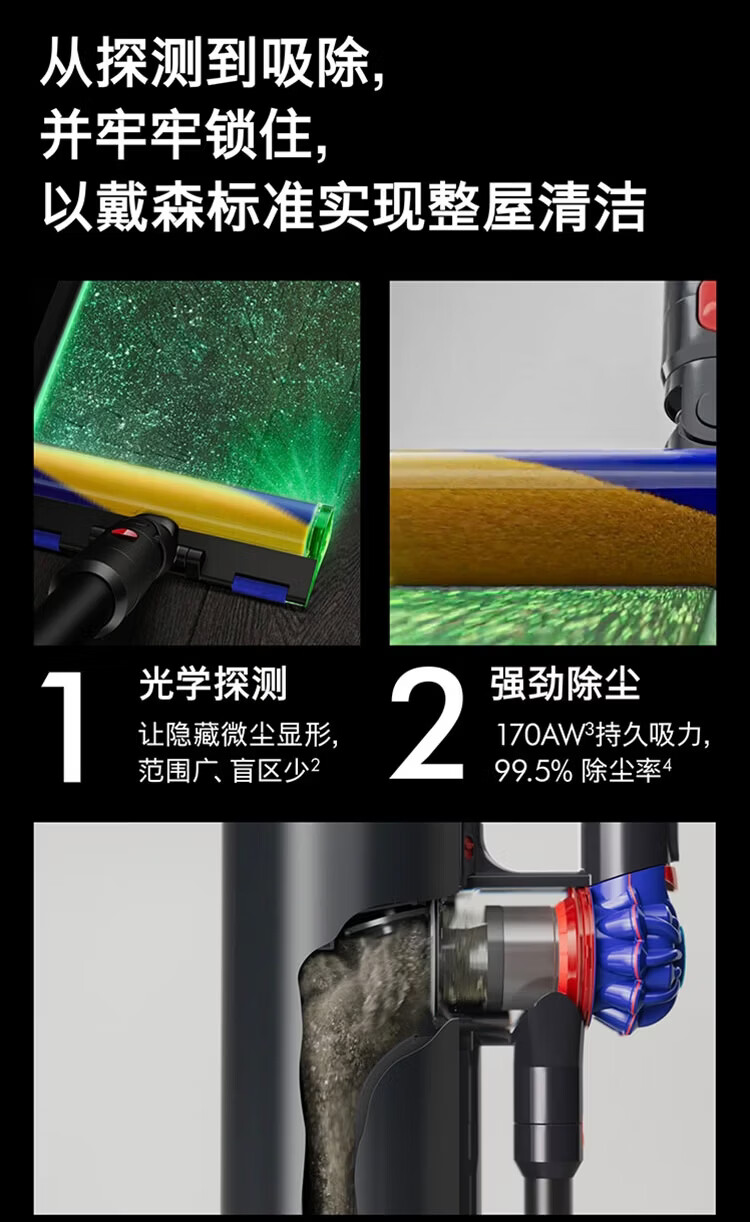 从探测到吸除,
并牢牢锁住,
以戴森标准实现整屋清洁

1
光学探测
让隐藏微尘显形,
范围广、盲区少$^{2}$

2
强劲除尘
170AW$^{3}$持久吸力,
99.5% 除尘率$^{4}$