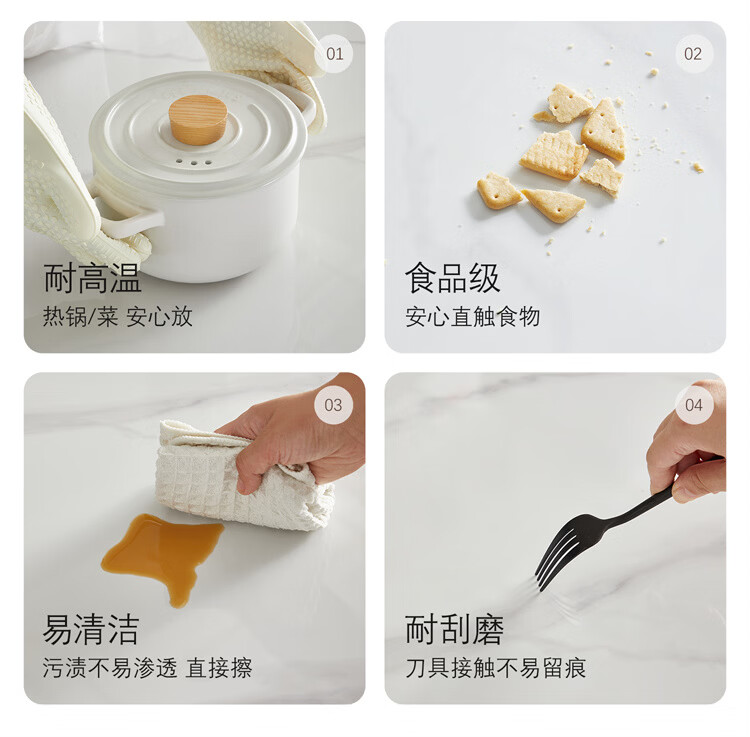 01

耐高温

热锅/菜 安心放

02

食品级

安心直触食物

03

易清洁

污渍不易渗透 直接擦

04

耐刮磨

刀具接触不易留痕