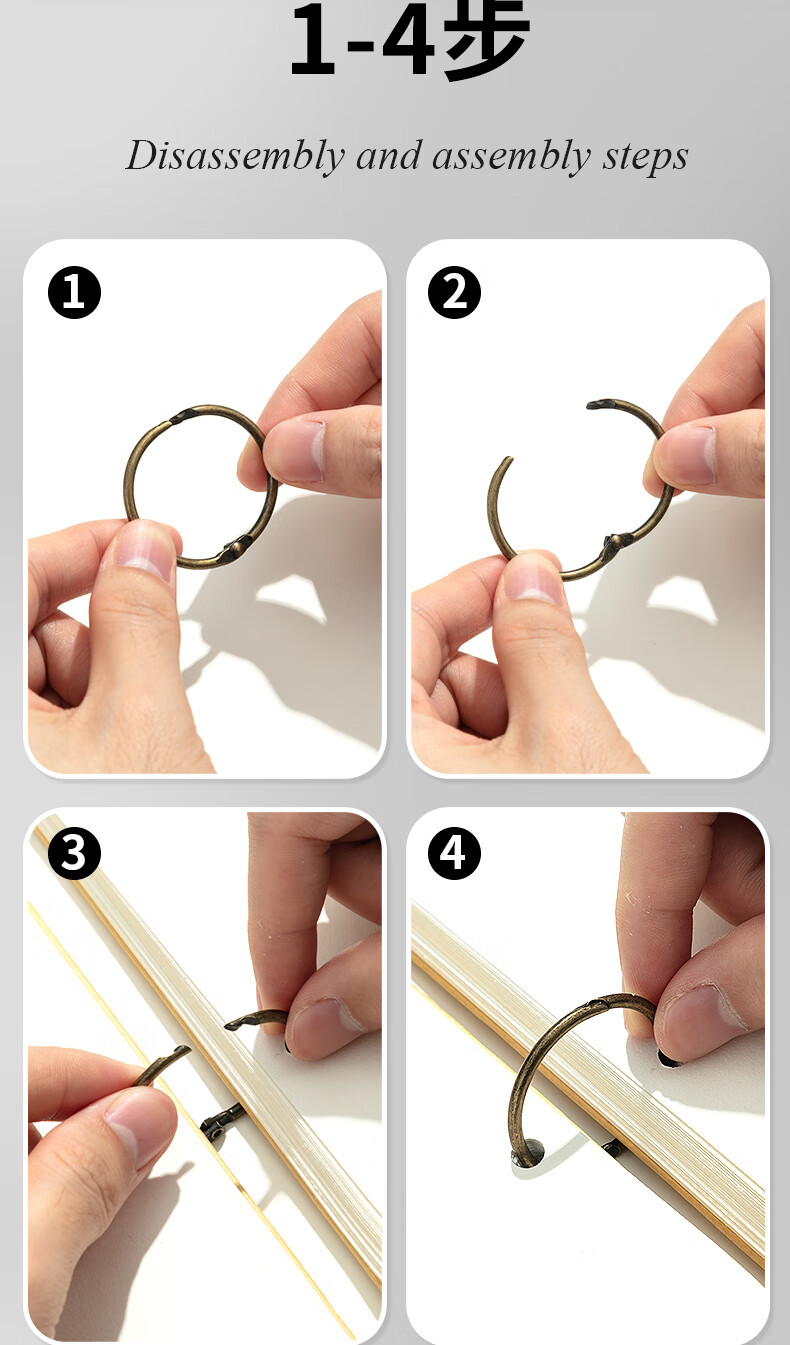 1-4步

Disassembly and assembly steps

❶

❷

❸

❹