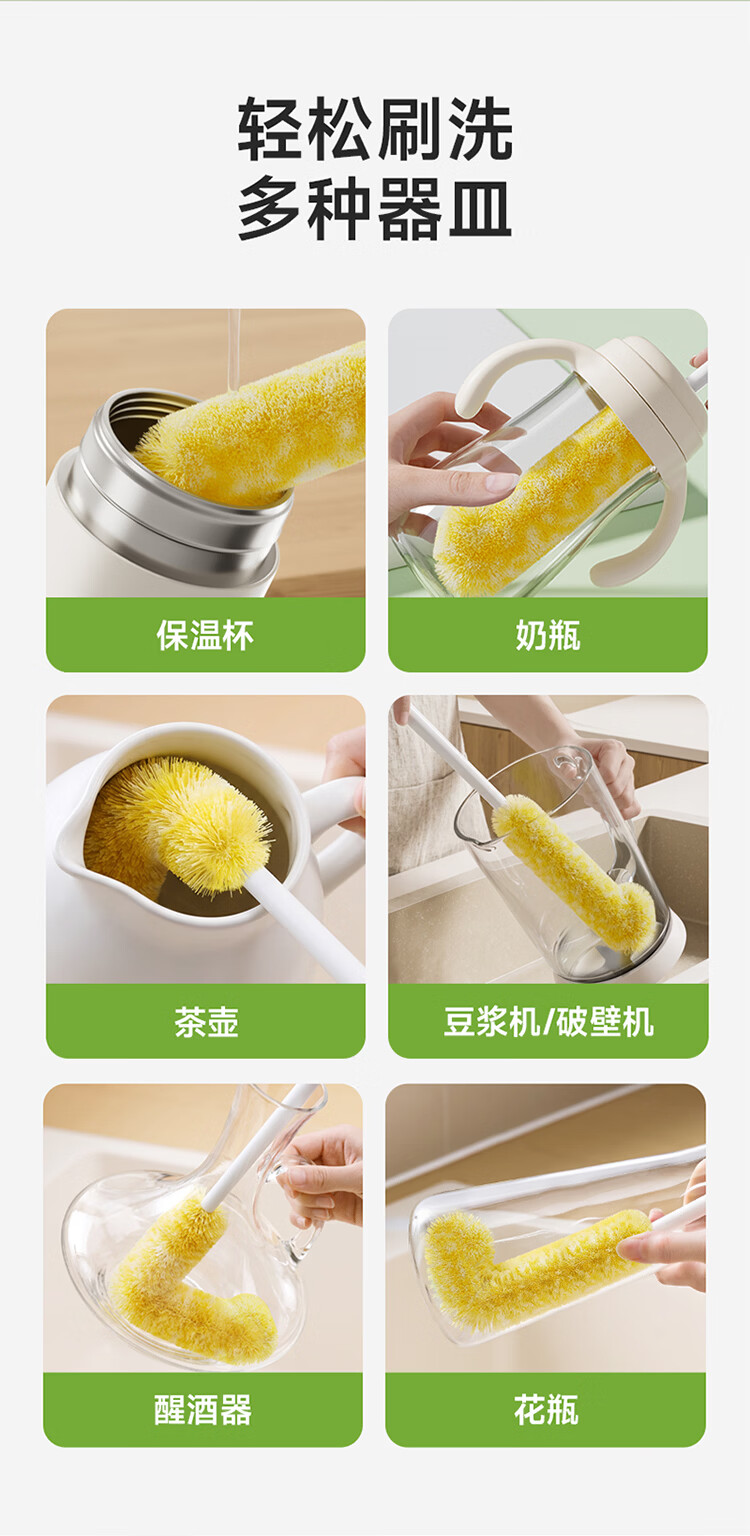 轻松刷洗
多种器皿

保温杯

奶瓶

茶壶

豆浆机/破壁机

醒酒器

花瓶