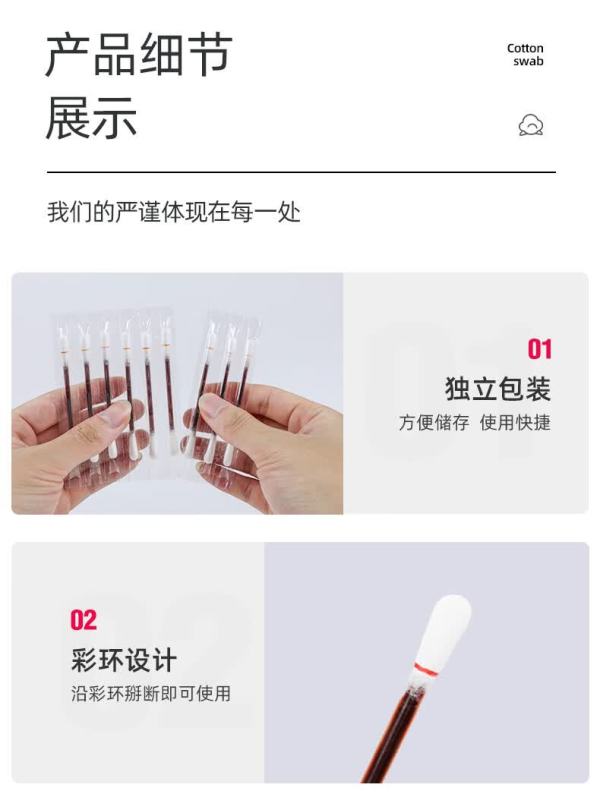 产品细节
展示

Cotton
swab

我们的严谨体现在每一处

01
独立包装
方便储存 使用快捷

02
彩环设计
沿彩环掰断即可使用