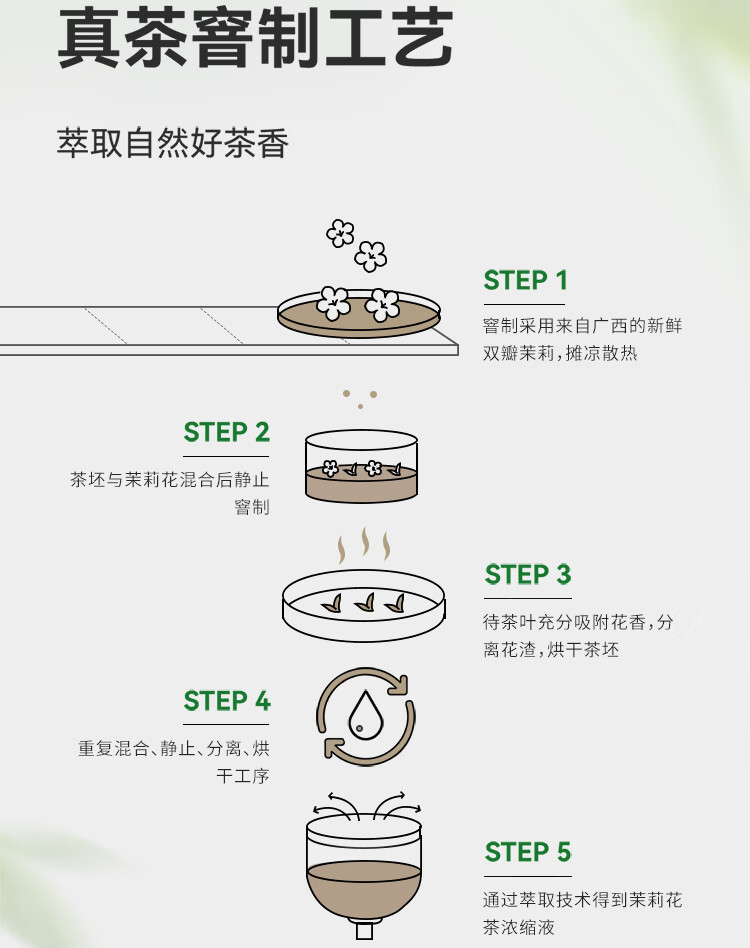 真茶窨制工艺

萃取自然好茶香

STEP 1

窨制采用来自广西的新鲜双瓣茉莉，摊凉散热

STEP 2

茶坯与茉莉花混合后静止窨制

STEP 3

待茶叶充分吸附花香，分离花渣，烘干茶坯

STEP 4

重复混合、静止、分离、烘干工序

STEP 5

通过萃取技术得到茉莉花茶浓缩液