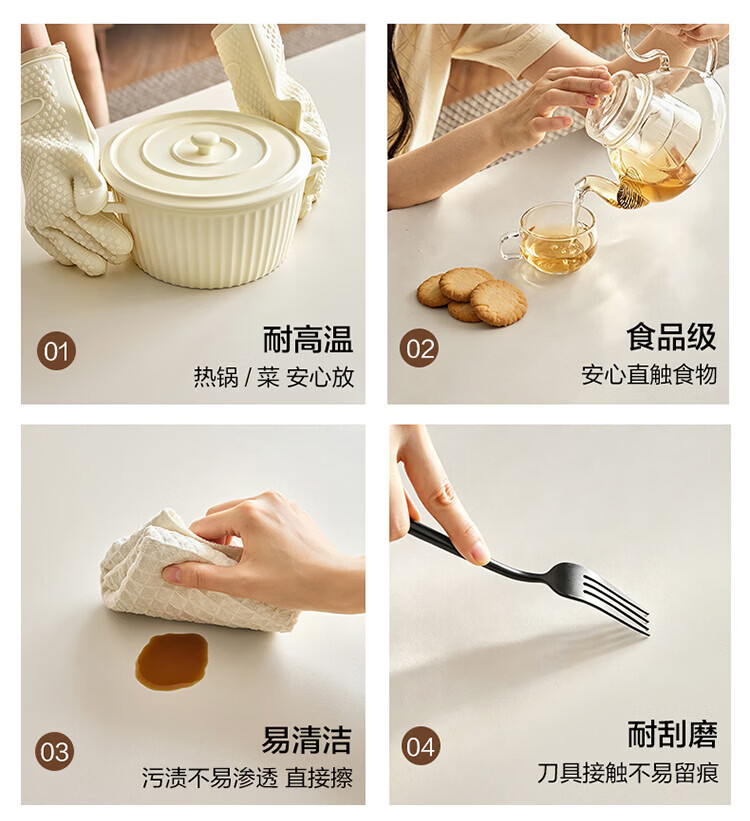 01

耐高温

热锅 / 菜 安心放

02

食品级

安心直触食物

03

易清洁

污渍不易渗透 直接擦

04

耐刮磨

刀具接触不易留痕