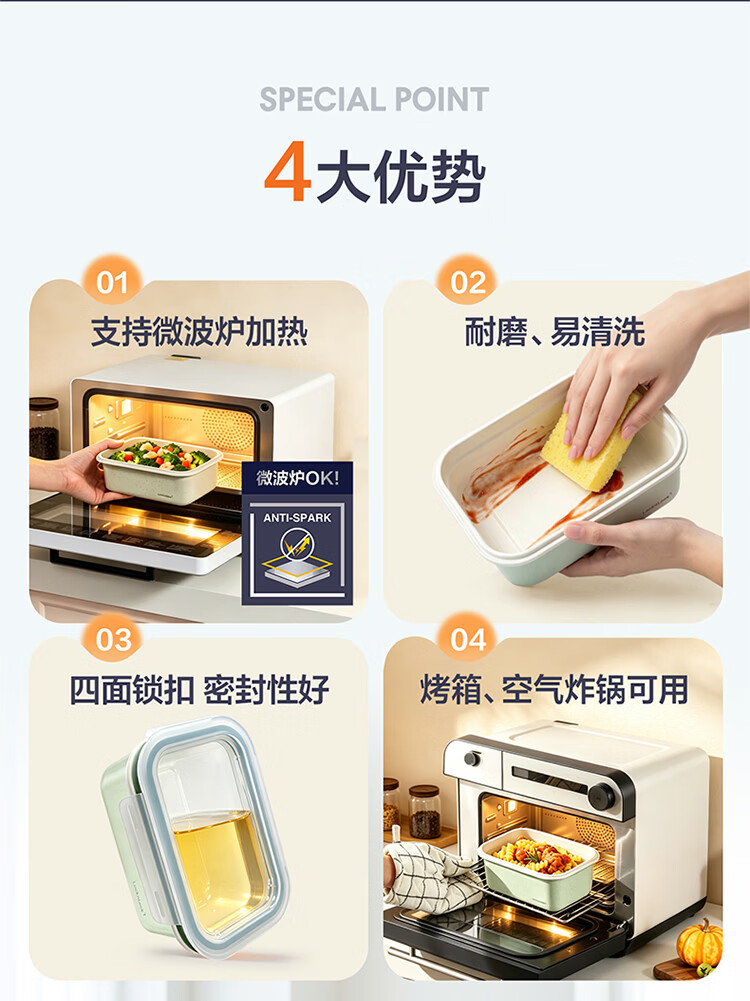 SPECIAL POINT

4大优势

01

支持微波炉加热

微波炉OK!

ANTI-SPARK

02

耐磨、易清洗

03

四面锁扣 密封性好

04

烤箱、空气炸锅可用