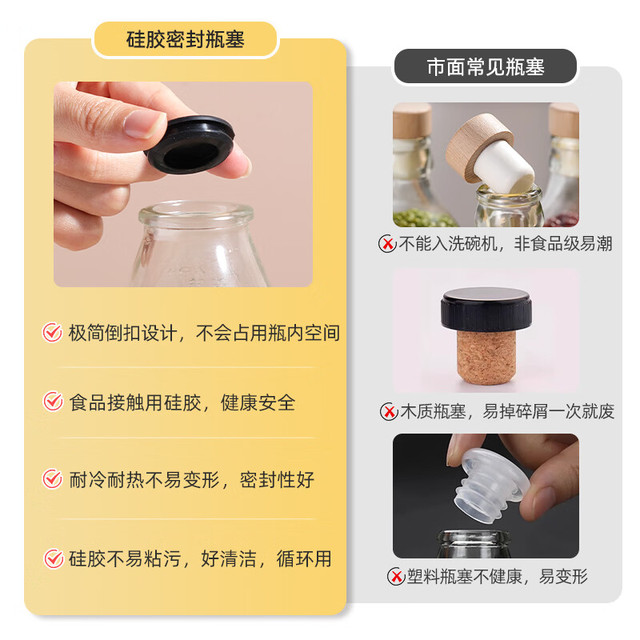 硅胶密封瓶塞

极简倒扣设计，不会占用瓶内空间

食品接触用硅胶，健康安全

耐冷耐热不易变形，密封性好

硅胶不易粘污，好清洁，循环用

市面常见瓶塞

不能入洗碗机，非食品级易潮

木质瓶塞，易掉碎屑一次就废

塑料瓶塞不健康，易变形