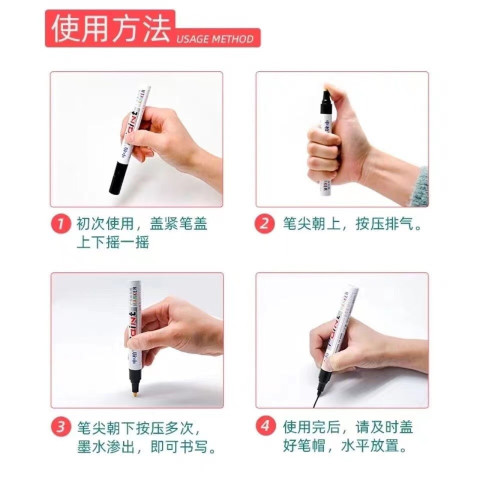 使用方法 USAGE METHOD

1 初次使用，盖紧笔盖上下摇一摇

2 笔尖朝上，按压排气。

3 笔尖朝下按压多次，墨水渗出，即可书写。

4 使用完后，请及时盖好笔帽，水平放置。