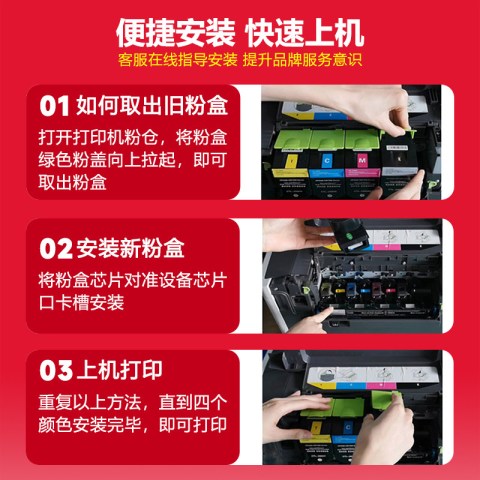 便捷安装 快速上机
客服在线指导安装 提升品牌服务意识

01 如何取出旧粉盒
打开打印机粉仓，将粉盒绿色粉盖向上拉起，即可取出粉盒

Y C M K

02 安装新粉盒
将粉盒芯片对准设备芯片口卡槽安装

03 上机打印
重复以上方法，直到四个颜色安装完毕，即可打印

Y C