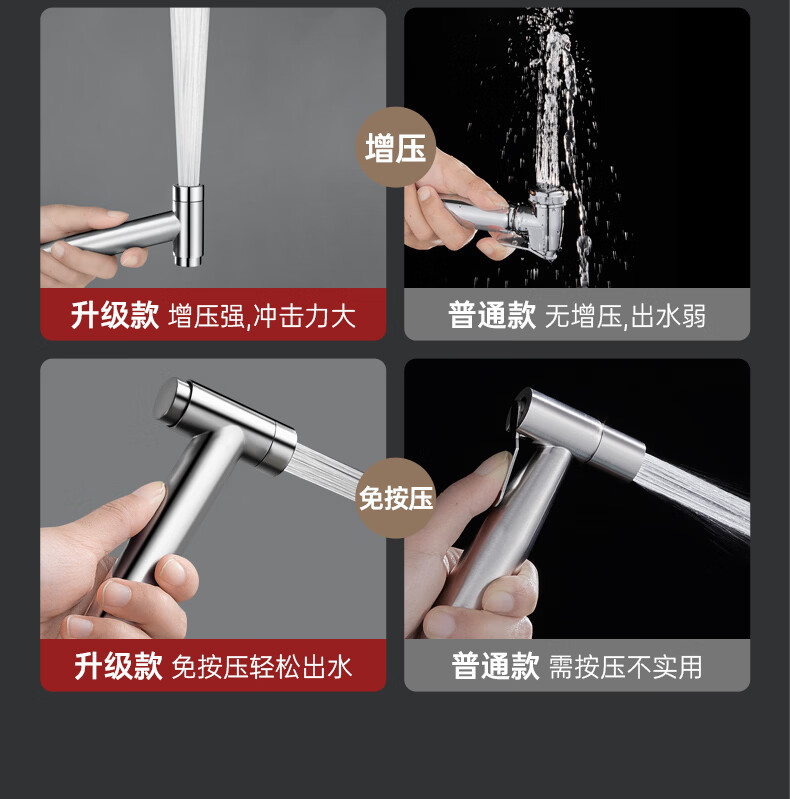 增压

升级款 增压强,冲击力大

普通款 无增压,出水弱

免按压

升级款 免按压轻松出水

普通款 需按压不实用