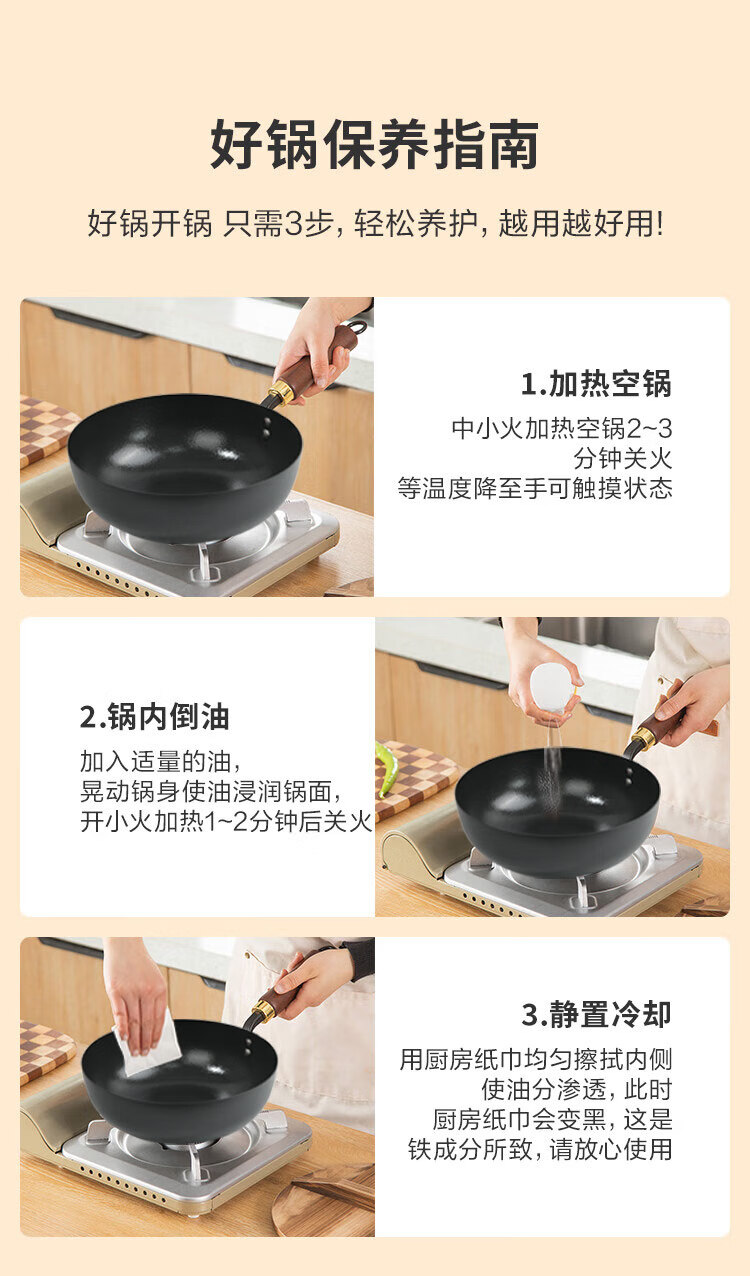 好锅保养指南

好锅开锅 只需3步，轻松养护，越用越好用!

1.加热空锅

中小火加热空锅2~3
分钟关火
等温度降至手可触摸状态

2.锅内倒油

加入适量的油，
晃动锅身使油浸润锅面，
开小火加热1~2分钟后关火

3.静置冷却

用厨房纸巾均匀擦拭内侧
使油分渗透，此时
厨房纸巾会变黑，这是
铁成分所致，请放心使用