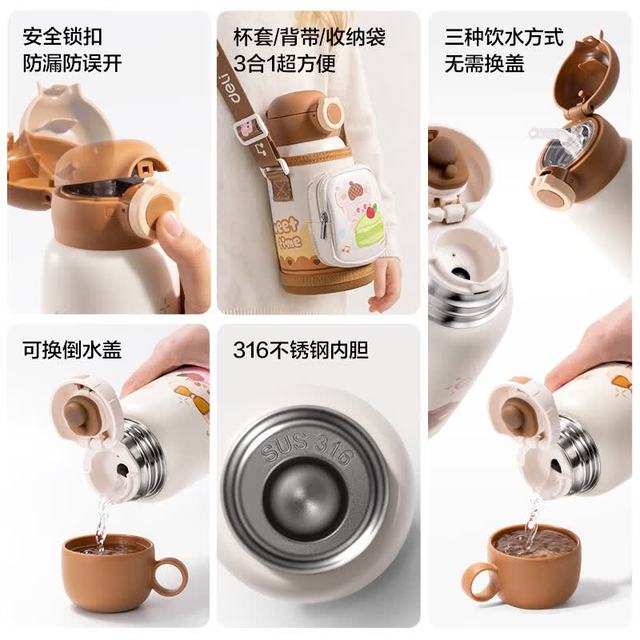 安全锁扣
防漏防误开

杯套/背带/收纳袋
3合1超方便

三种饮水方式
无需换盖

可换倒水盖

316不锈钢内胆

SUS 316