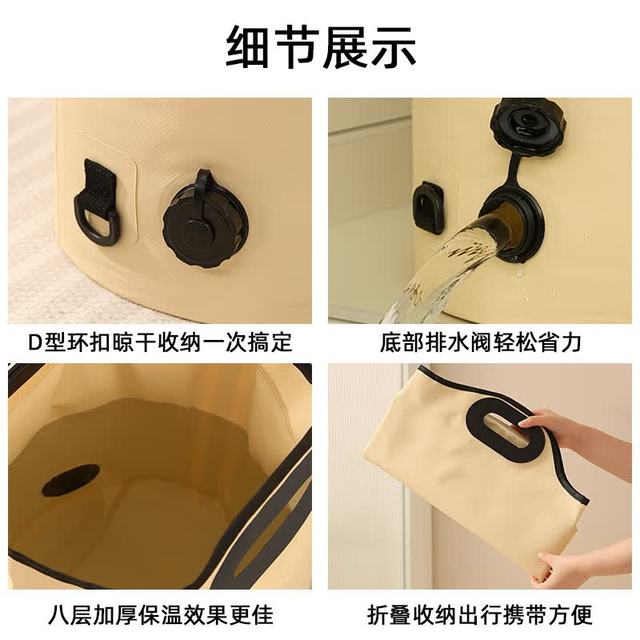 细节展示

D型环扣晾干收纳一次搞定

底部排水阀轻松省力

八层加厚保温效果更佳

折叠收纳出行携带方便