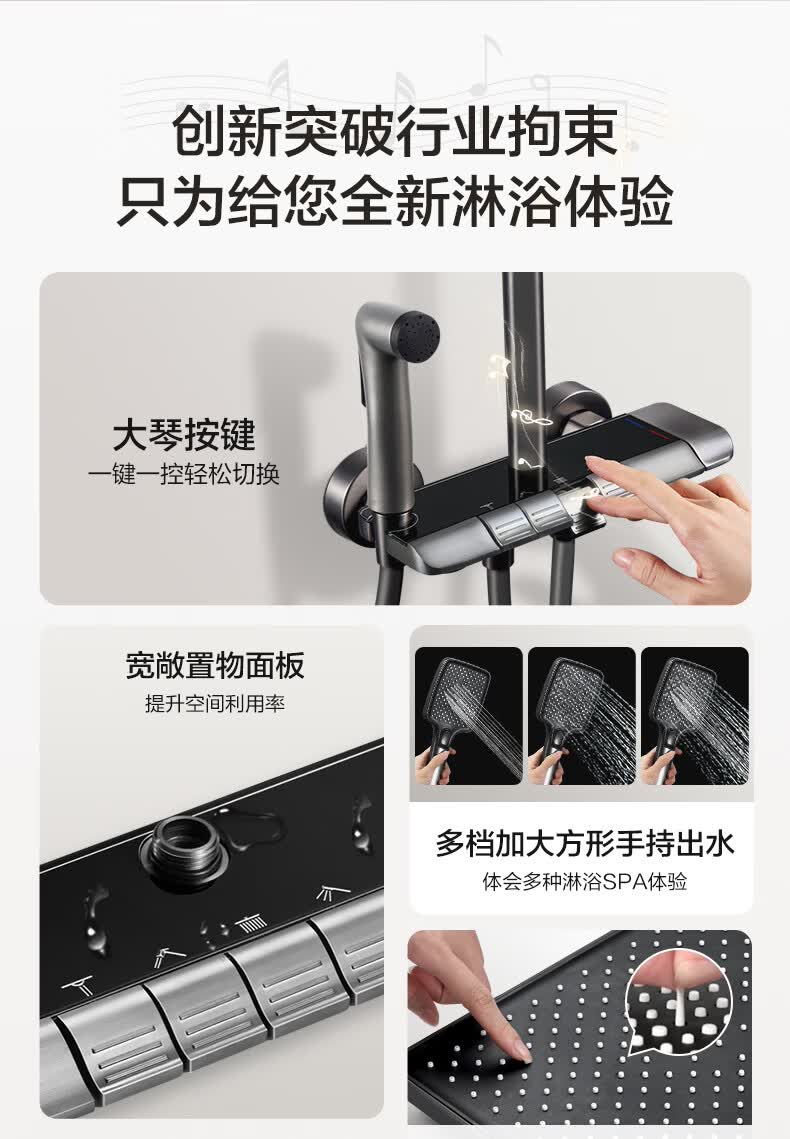 创新突破行业拘束
只为给您全新淋浴体验

大琴按键
一键一控轻松切换

宽敞置物面板
提升空间利用率

多档加大方形手持出水
体会多种淋浴SPA体验