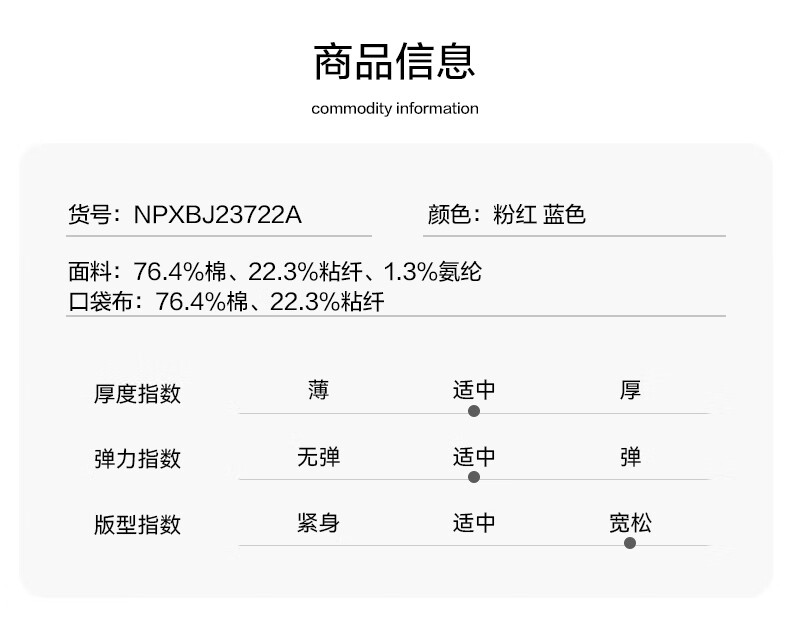 商品信息

commodity information

货号：NPXBJ23722A

颜色：粉红 蓝色

面料：76.4%棉、22.3%粘纤、1.3%氨纶
口袋布：76.4%棉、22.3%粘纤

厚度指数 薄 适中 厚

弹力指数 无弹 适中 弹

版型指数 紧身 适中 宽松