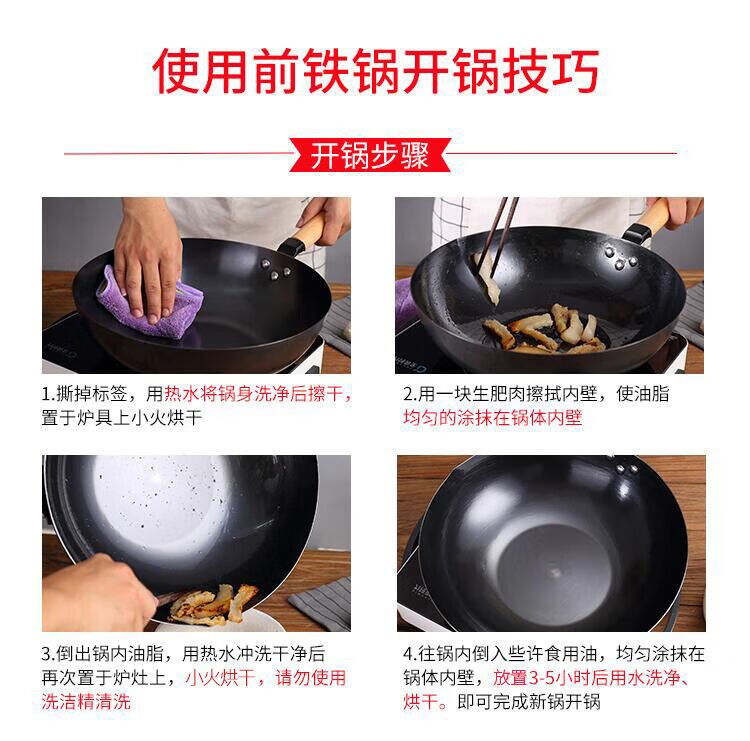 使用前铁锅开锅技巧

开锅步骤

1.撕掉标签，用热水将锅身洗净后擦干，置于炉具上小火烘干

2.用一块生肥肉擦拭内壁，使油脂均匀的涂抹在锅体内壁

3.倒出锅内油脂，用热水冲洗干净后再次置于炉灶上，小火烘干，请勿使用洗洁精清洗

4.往锅内倒入些许食用油，均匀涂抹在锅体内壁，放置3-5小时后用水洗净、烘干。即可完成新锅开锅