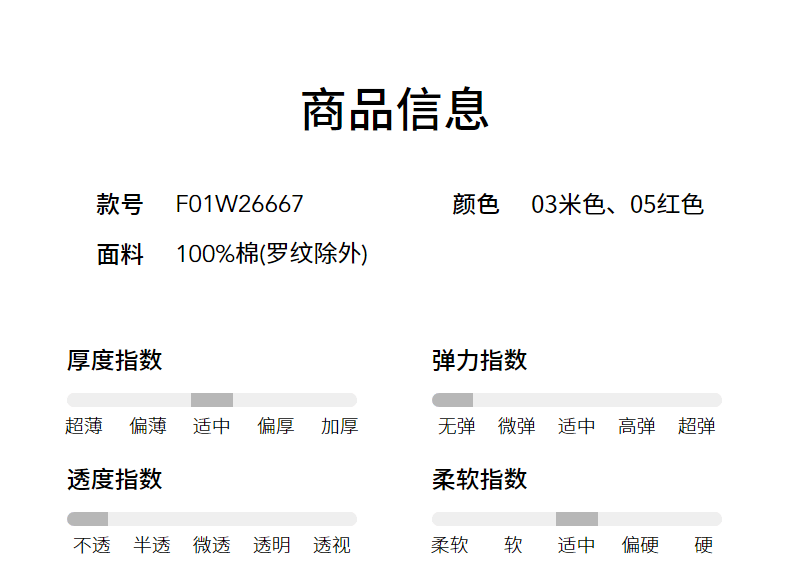 商品信息

款号 F01W26667

颜色 03米色、05红色

面料 100%棉(罗纹除外)

厚度指数

超薄 偏薄 适中 偏厚 加厚

弹力指数

无弹 微弹 适中 高弹 超弹

透度指数

不透 半透 微透 透明 透视

柔软指数

柔软 软 适中 偏硬 硬