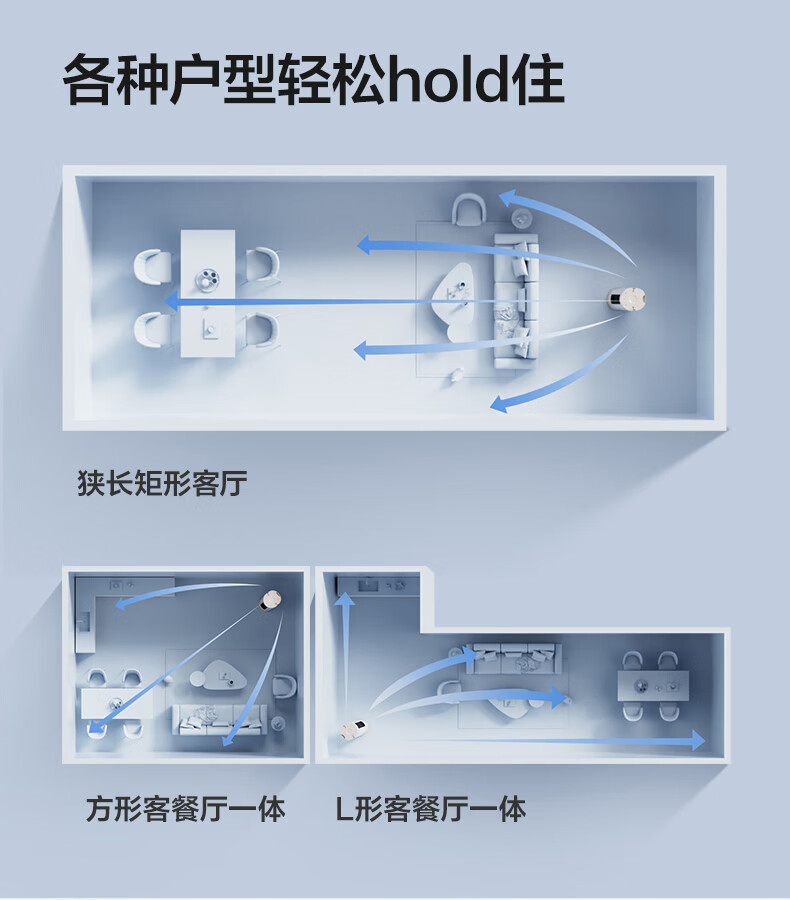 各种户型轻松hold住

狭长矩形客厅

方形客餐厅一体

L形客餐厅一体