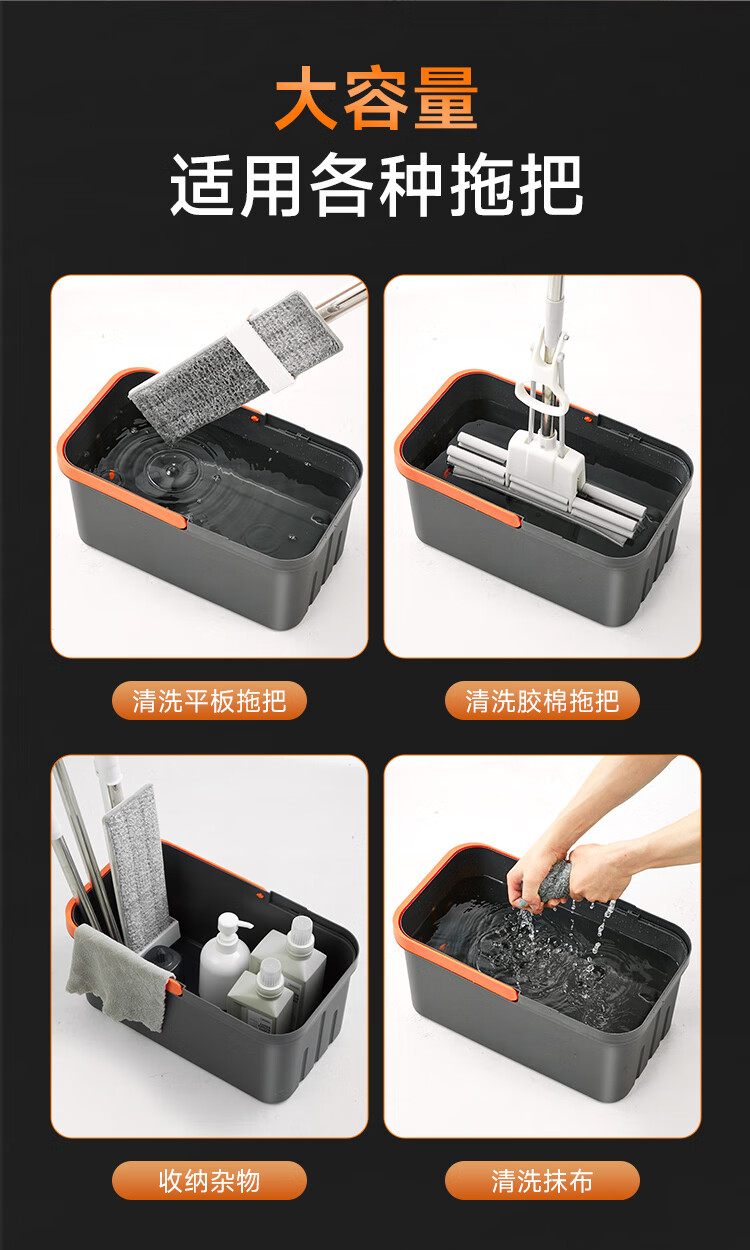 大容量
适用各种拖把

清洗平板拖把

清洗胶棉拖把

收纳杂物

清洗抹布