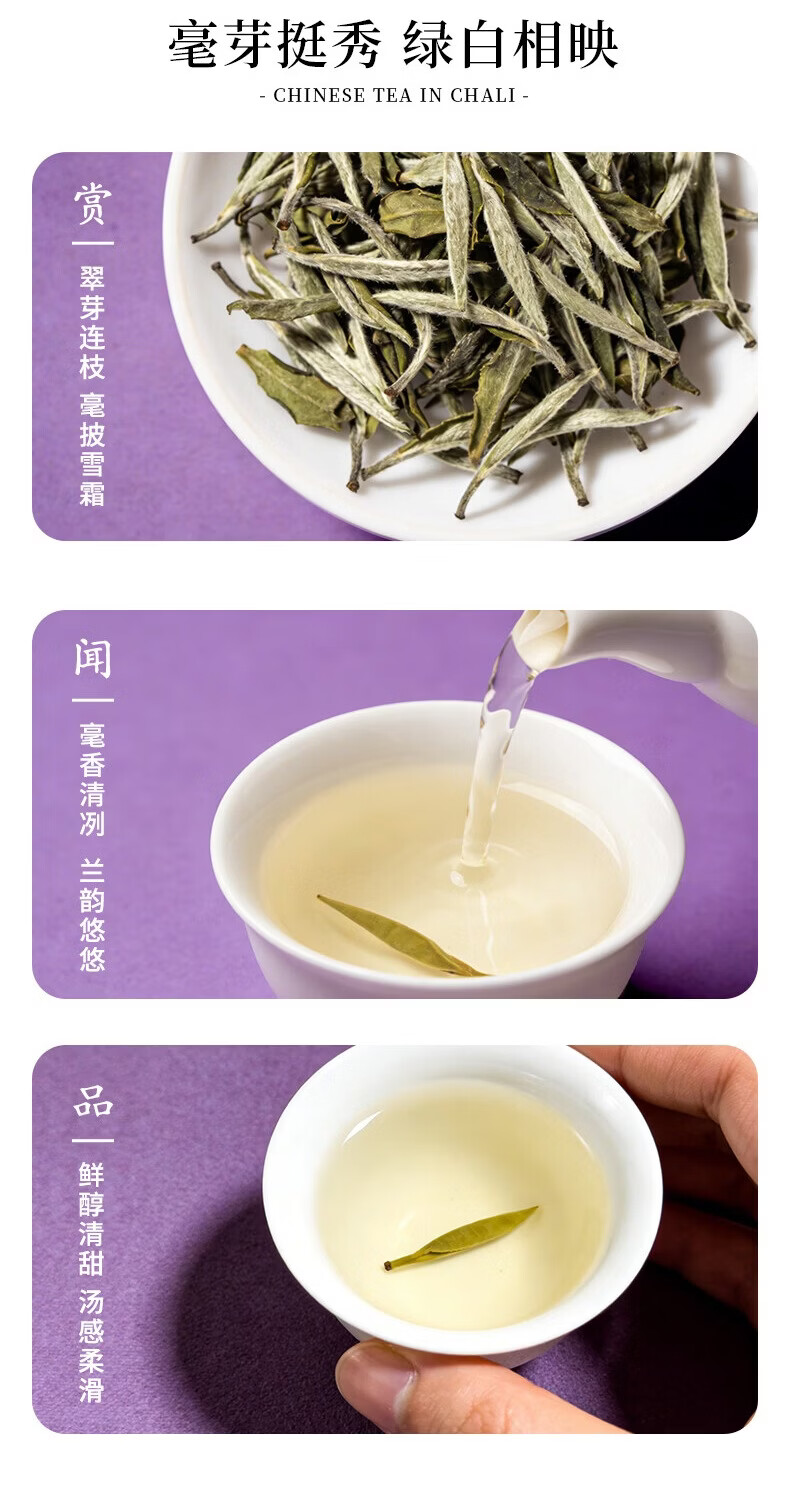 毫芽挺秀 绿白相映

- CHINESE TEA IN CHALI -

赏

翠芽连枝 毫披雪霜

闻

毫香清冽 兰韵悠悠

品

鲜醇清甜 汤感柔滑