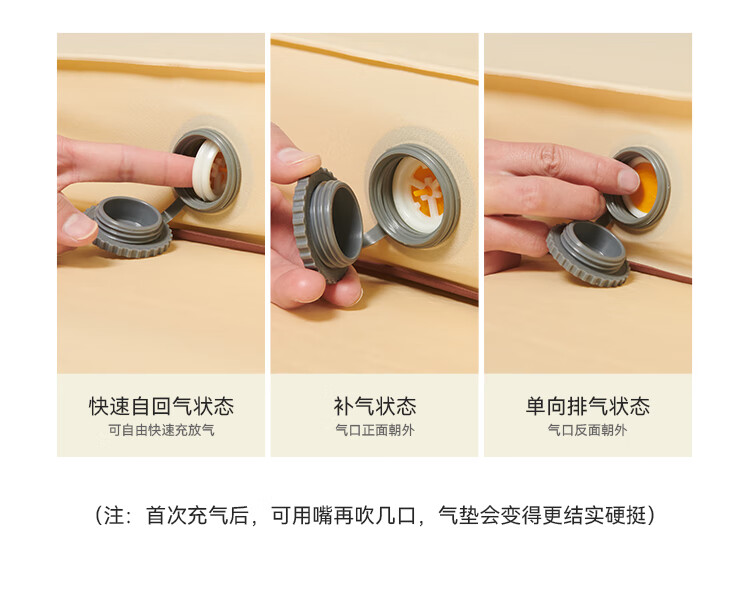 快速自回气状态
可自由快速充放气

补气状态
气口正面朝外

单向排气状态
气口反面朝外

（注：首次充气后，可用嘴再吹几口，气垫会变得更结实硬挺）