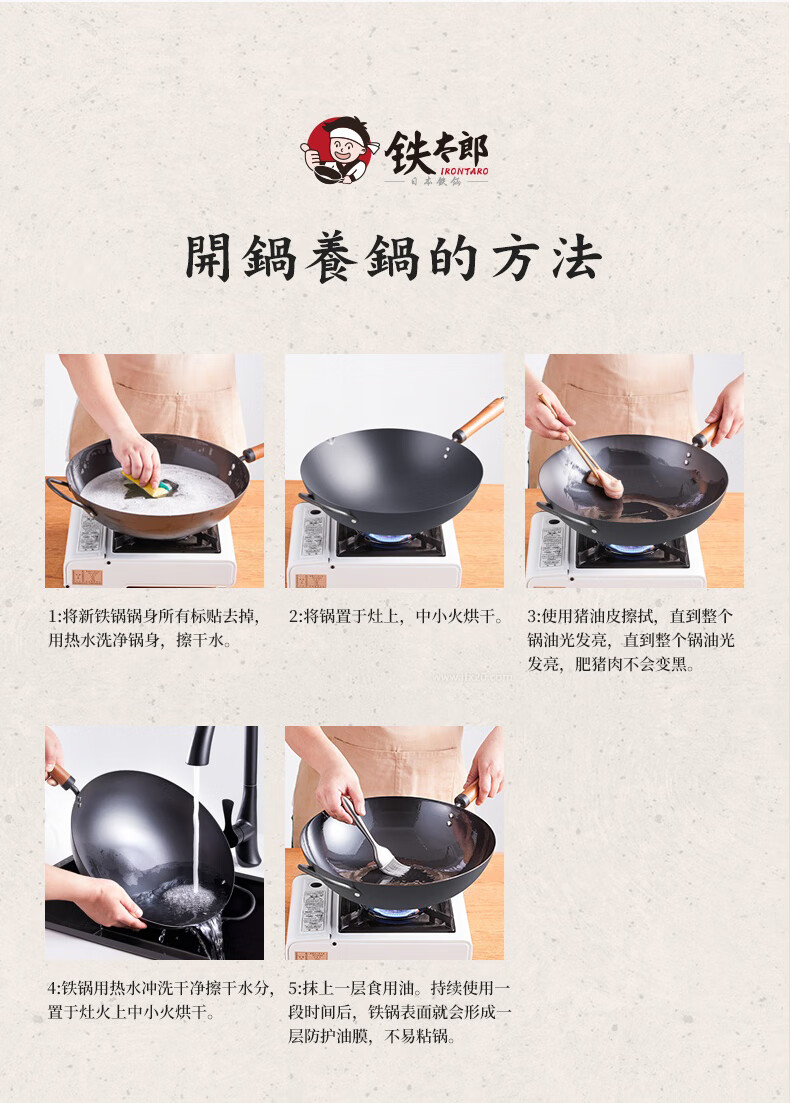 铁太郎
IRONTARO
日本铁锅

開鍋養鍋的方法

1:将新铁锅锅身所有标贴去掉，用热水洗净锅身，擦干水。

2:将锅置于灶上，中小火烘干。

3:使用猪油皮擦拭，直到整个锅油光发亮，直到整个锅油光发亮，肥猪肉不会变黑。

4:铁锅用热水冲洗干净擦干水分，置于灶火上中小火烘干。

5:抹上一层食用油。持续使用一段时间后，铁锅表面就会形成一层防护油膜，不易粘锅。