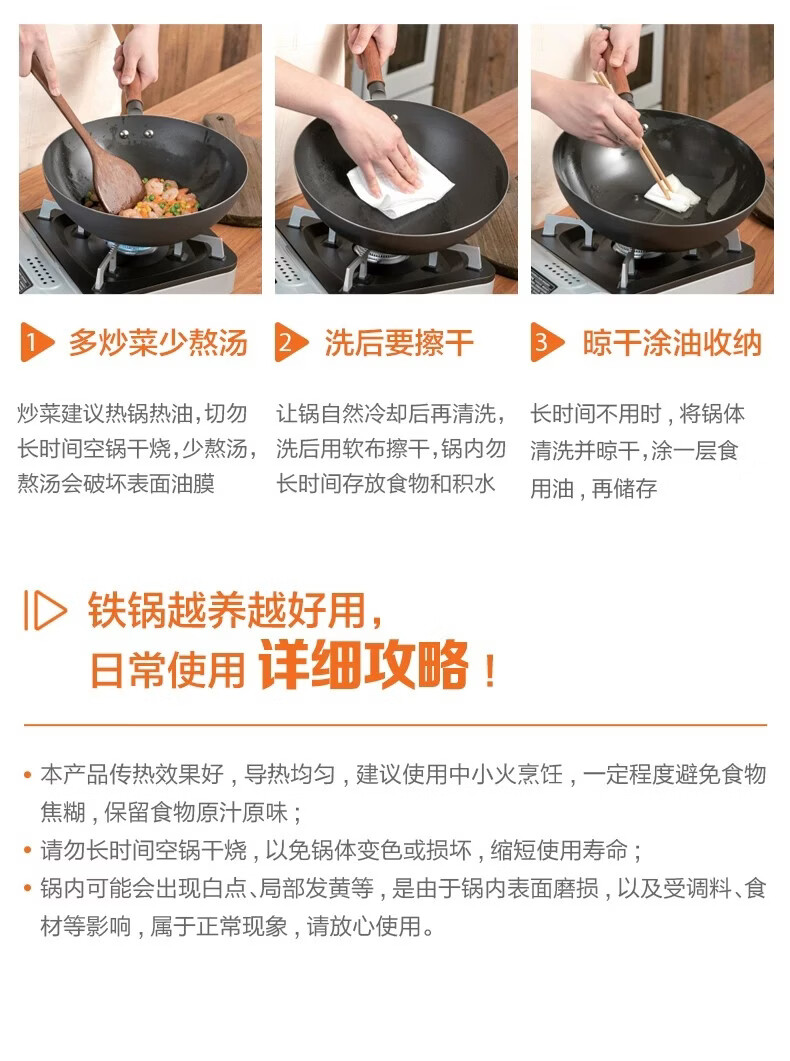 1 多炒菜少熬汤

炒菜建议热锅热油，切勿长时间空锅干烧，少熬汤，熬汤会破坏表面油膜

2 洗后要擦干

让锅自然冷却后再清洗，洗后用软布擦干，锅内勿长时间存放食物和积水

3 晾干涂油收纳

长时间不用时，将锅体清洗并晾干，涂一层食用油，再储存

铁锅越养越好用，
日常使用 详细攻略！

• 本产品传热效果好，导热均匀，建议使用中小火烹饪，一定程度避免食物焦糊，保留食物原汁原味；
• 请勿长时间空锅干烧，以免锅体变色或损坏，缩短使用寿命；
• 锅内可能会出现白点、局部发黄等，是由于锅内表面磨损，以及受调料、食材等影响，属于正常现象，请放心使用。