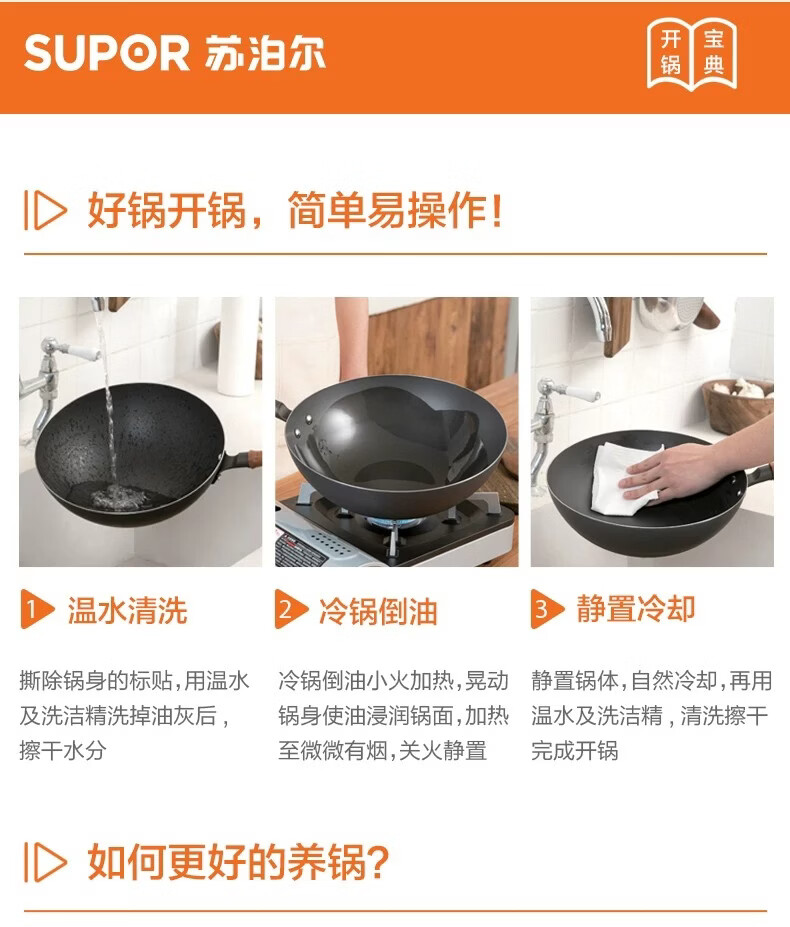 SUPOR 苏泊尔

开锅宝典

好锅开锅，简单易操作！

1 温水清洗

撕除锅身的标贴，用温水及洗洁精洗掉油灰后，擦干水分

2 冷锅倒油

冷锅倒油小火加热，晃动锅身使油浸润锅面，加热至微微有烟，关火静置

3 静置冷却

静置锅体，自然冷却，再用温水及洗洁精，清洗擦干完成开锅

如何更好的养锅?