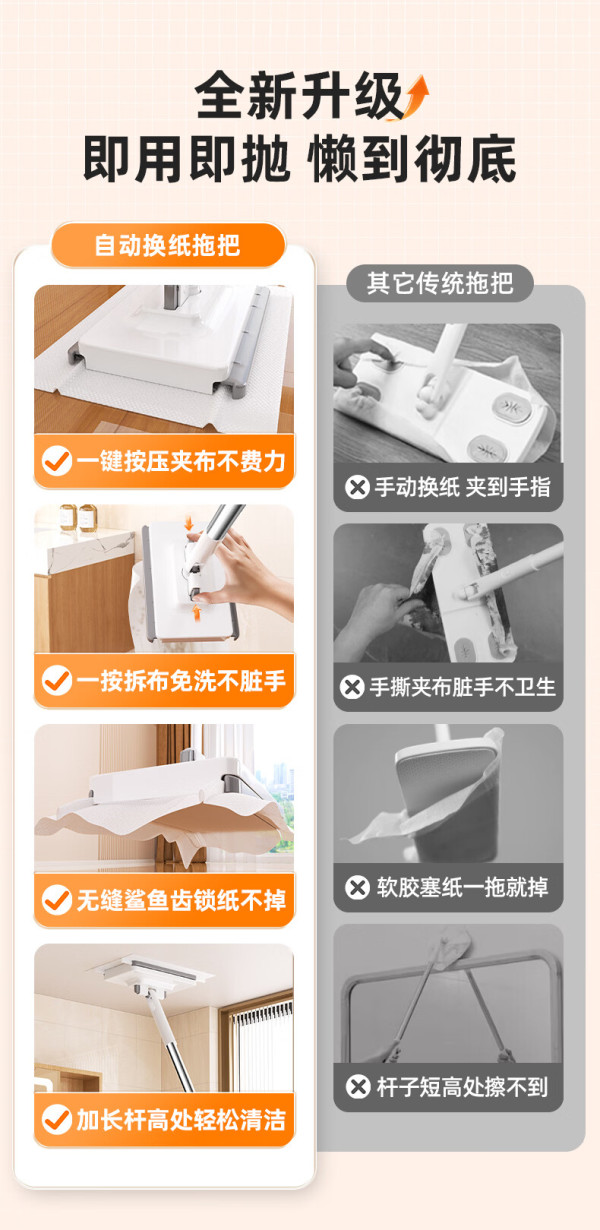 全新升级
即用即抛 懒到彻底

自动换纸拖把

一键按压夹布不费力

一按拆布免洗不脏手

无缝鲨鱼齿锁纸不掉

加长杆高处轻松清洁

其它传统拖把

手动换纸 夹到手指

手撕夹布脏手不卫生

软胶塞纸一拖就掉

杆子短高处擦不到