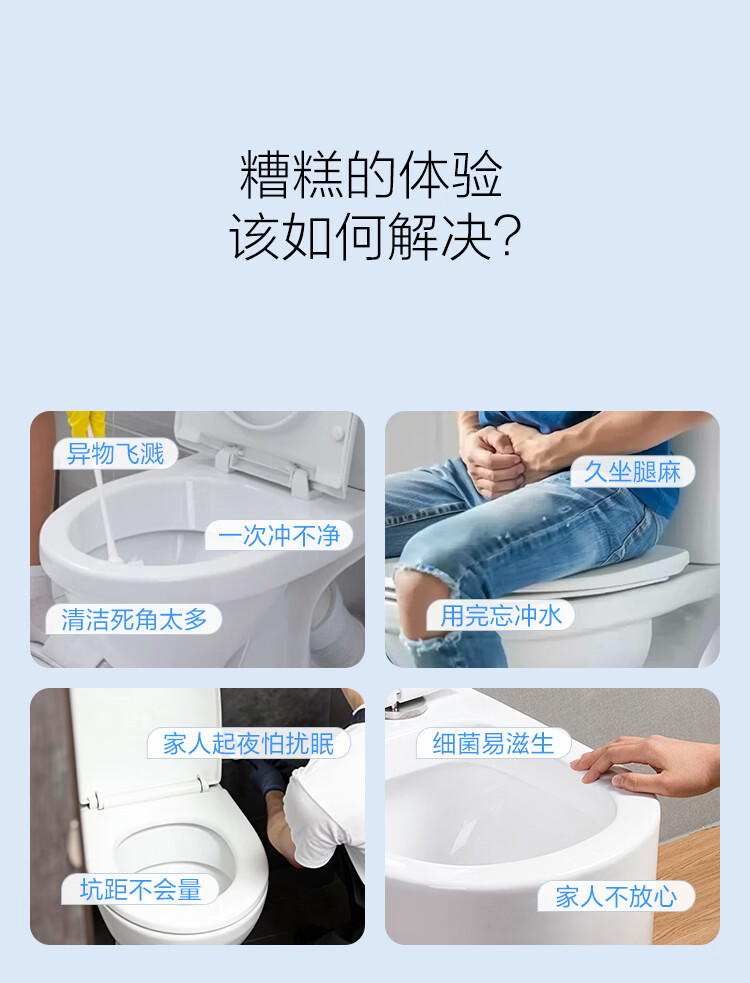 糟糕的体验
该如何解决？

异物飞溅
一次冲不净
清洁死角太多

久坐腿麻
用完忘冲水

家人起夜怕扰眠
坑距不会量

细菌易滋生
家人不放心