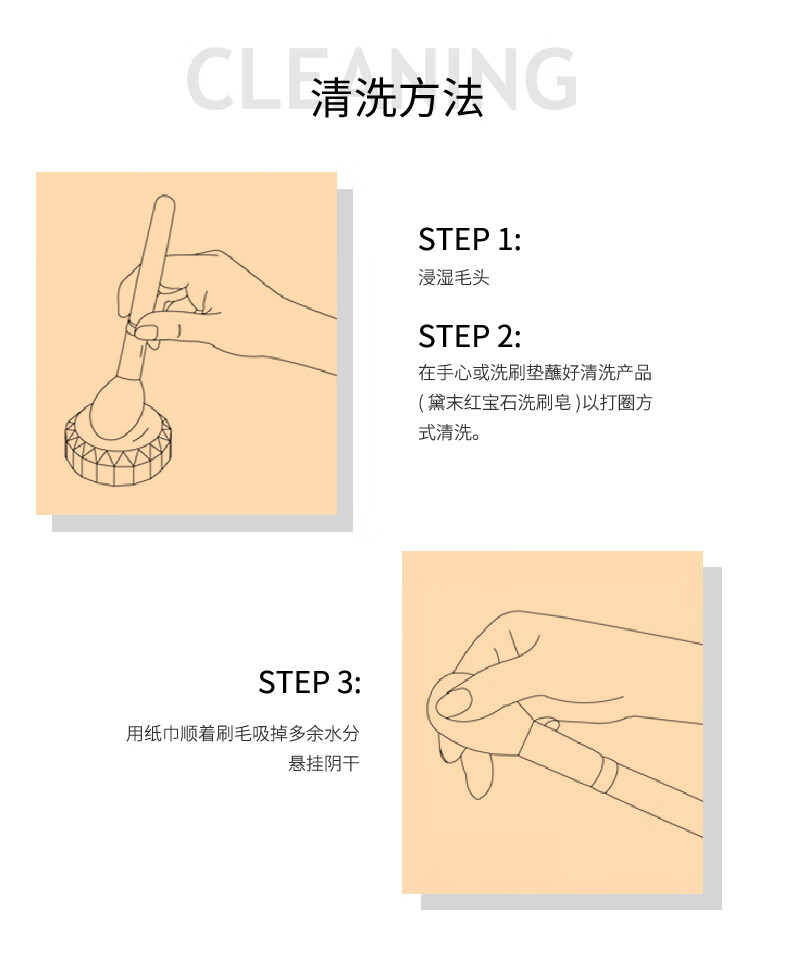 CLEANING

清洗方法

STEP 1:

浸湿毛头

STEP 2:

在手心或洗刷垫蘸好清洗产品(黛末红宝石洗刷皂)以打圈方式清洗。

STEP 3:

用纸巾顺着刷毛吸掉多余水分
悬挂阴干