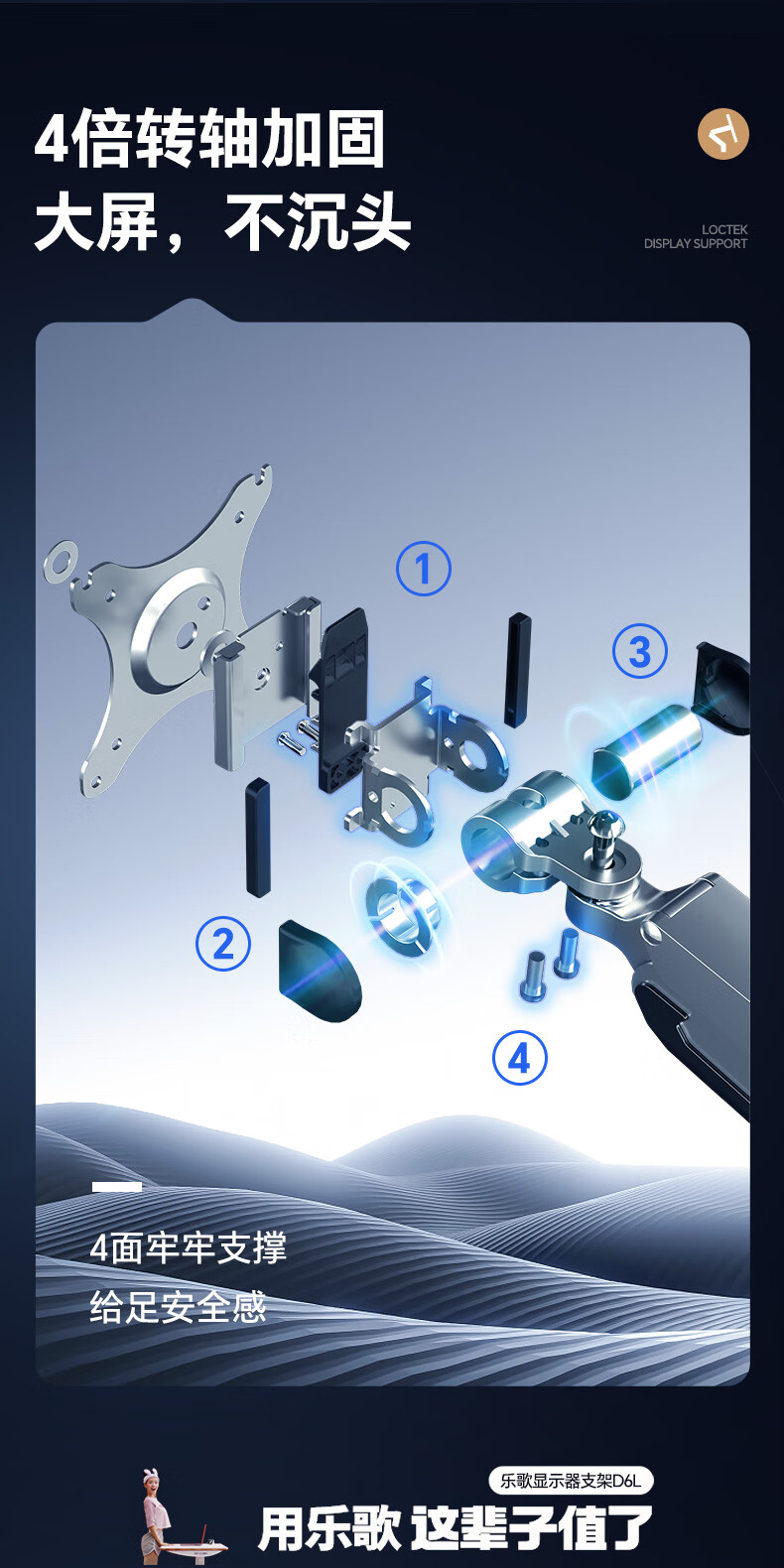 4倍转轴加固
大屏，不沉头

LOCTEK
DISPLAY SUPPORT

1
3
2
4

4面牢牢支撑
给足安全感

乐歌显示器支架D6L
用乐歌 这辈子值了