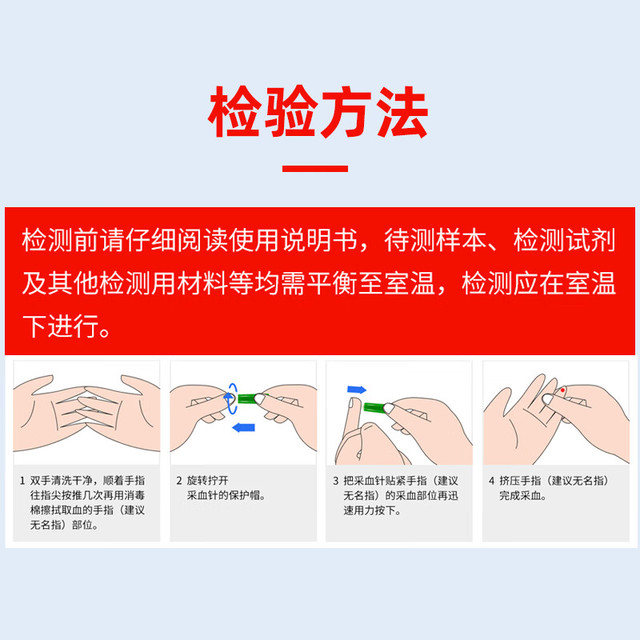 检验方法

检测前请仔细阅读使用说明书，待测样本、检测试剂及其他检测用材料等均需平衡至室温，检测应在室温下进行。

1 双手清洗干净，顺着手指往指尖按推几次再用消毒棉擦拭取血的手指（建议无名指）部位。

2 旋转拧开采血针的保护帽。

3 把采血针贴紧手指（建议无名指）的采血部位再迅速用力按下。

4 挤压手指（建议无名指）完成采血。