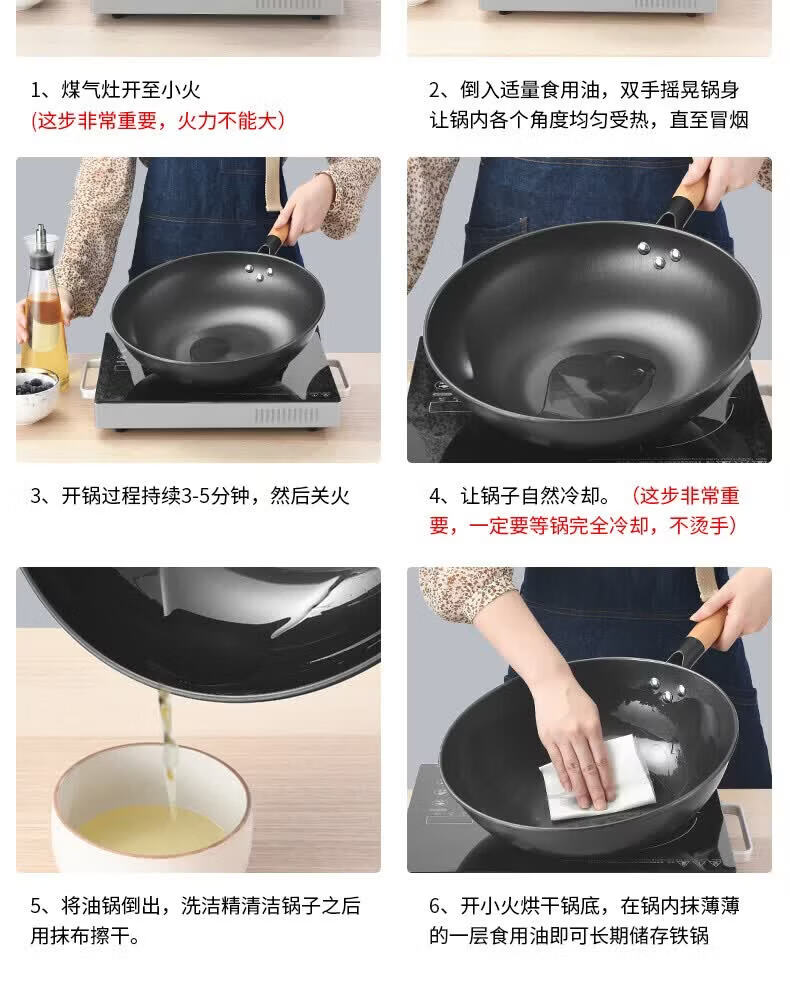 1、煤气灶开至小火
(这步非常重要，火力不能大)

2、倒入适量食用油，双手摇晃锅身让锅内各个角度均匀受热，直至冒烟

3、开锅过程持续3-5分钟，然后关火

4、让锅子自然冷却。（这步非常重要，一定要等锅完全冷却，不烫手）

5、将油锅倒出，洗洁精清洁锅子之后用抹布擦干。

6、开小火烘干锅底，在锅内抹薄薄的一层食用油即可长期储存铁锅