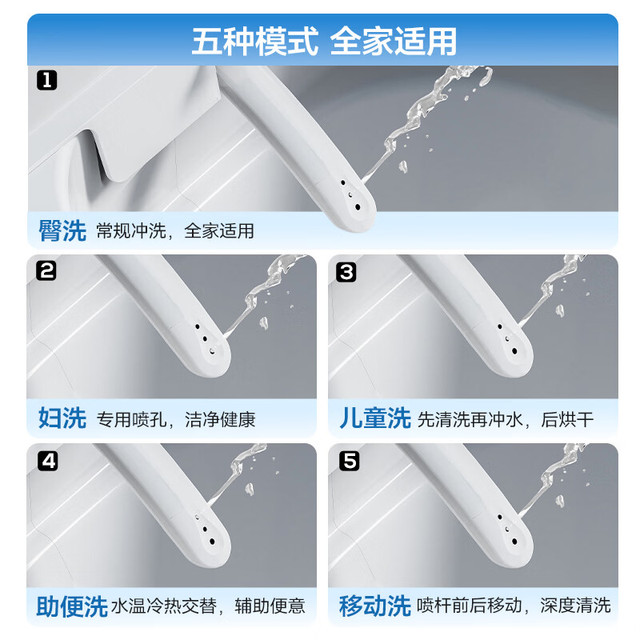 五种模式 全家适用

1

臀洗 常规冲洗，全家适用

2

妇洗 专用喷孔，洁净健康

3

儿童洗 先清洗再冲水，后烘干

4

助便洗 水温冷热交替，辅助便意

5

移动洗 喷杆前后移动，深度清洗