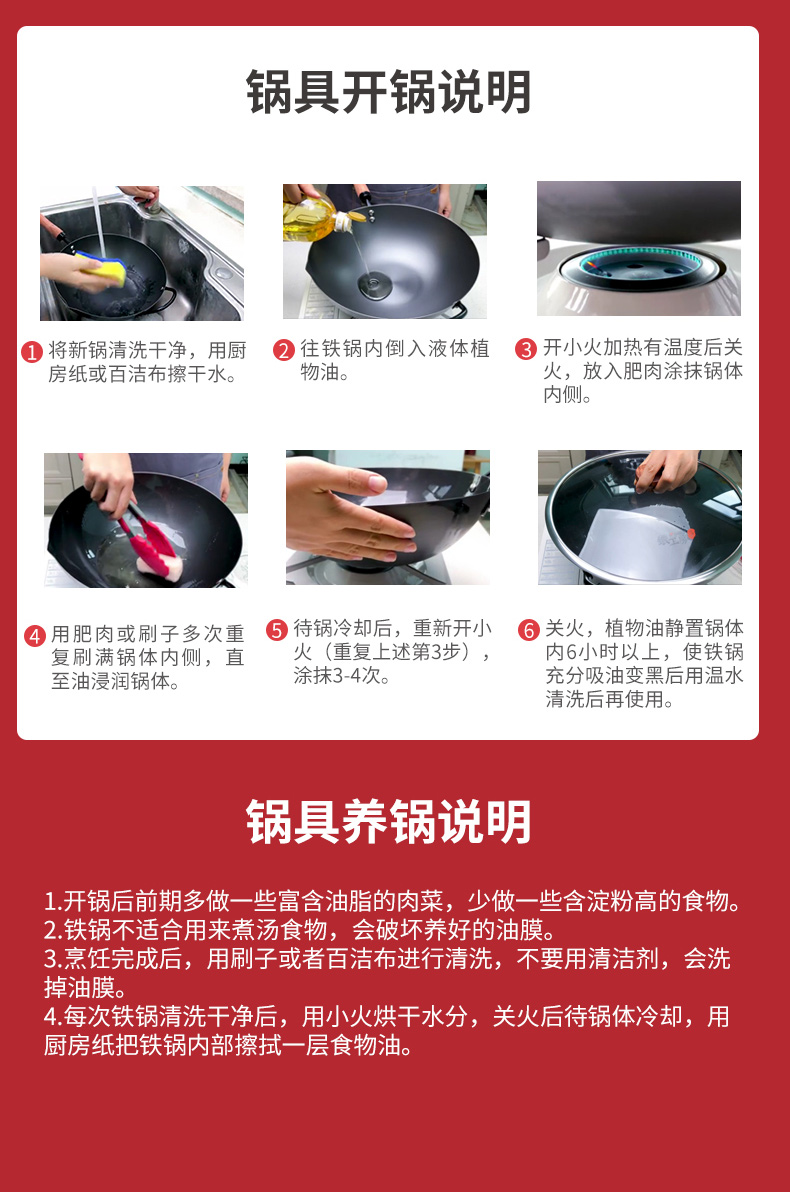 锅具开锅说明

1 将新锅清洗干净，用厨房纸或百洁布擦干水。

2 往铁锅内倒入液体植物油。

3 开小火加热有温度后关火，放入肥肉涂抹锅体内侧。

4 用肥肉或刷子多次重复刷满锅体内侧，直至油浸润锅体。

5 待锅冷却后，重新开小火（重复上述第3步），涂抹3-4次。

6 关火，植物油静置锅体内6小时以上，使铁锅充分吸油变黑后用温水清洗后再使用。

锅具养锅说明

1.开锅后前期多做一些富含油脂的肉菜，少做一些含淀粉高的食物。
2.铁锅不适合用来煮汤食物，会破坏养好的油膜。
3.烹饪完成后，用刷子或者百洁布进行清洗，不要用清洁剂，会洗掉油膜。
4.每次铁锅清洗干净后，用小火烘干水分，关火后待锅体冷却，用厨房纸把铁锅内部擦拭一层食物油。