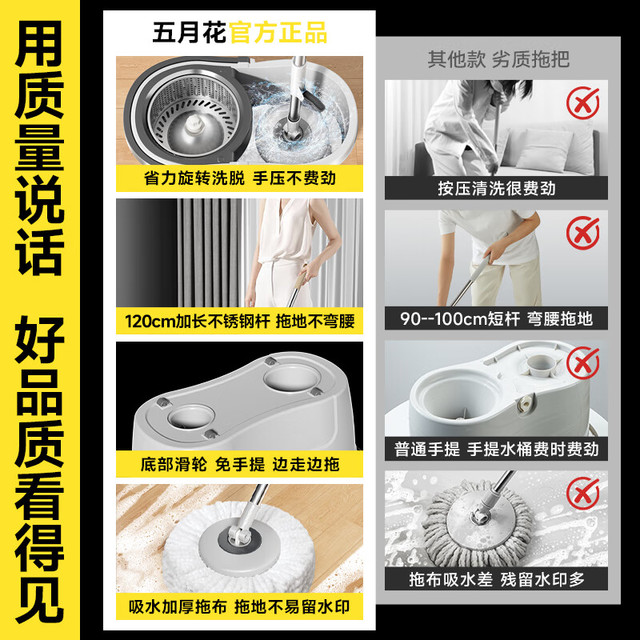 用质量说话

好品质看得见

五月花官方正品

省力旋转洗脱 手压不费劲

120cm加长不锈钢杆 拖地不弯腰

底部滑轮 免手提 边走边拖

吸水加厚拖布 拖地不易留水印

其他款 劣质拖把

按压清洗很费劲

90--100cm短杆 弯腰拖地

普通手提 手提水桶费时费劲

拖布吸水差 残留水印多