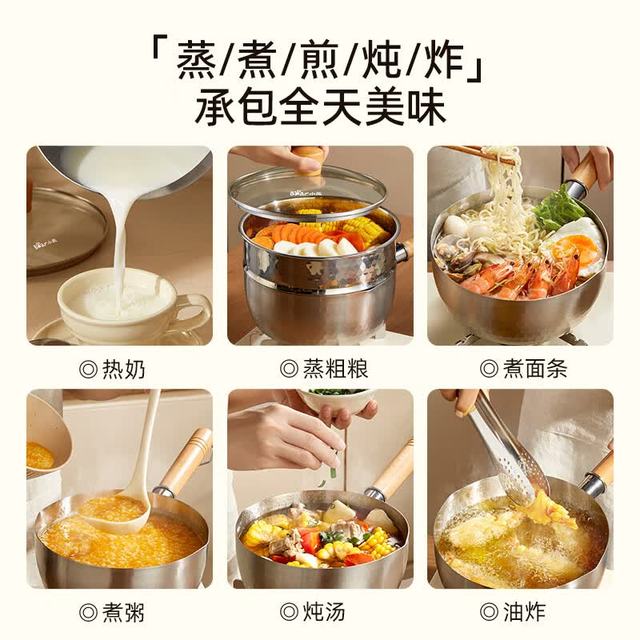 「蒸/煮/煎/炖/炸」
承包全天美味

◎热奶

◎蒸粗粮

◎煮面条

◎煮粥

◎炖汤

◎油炸