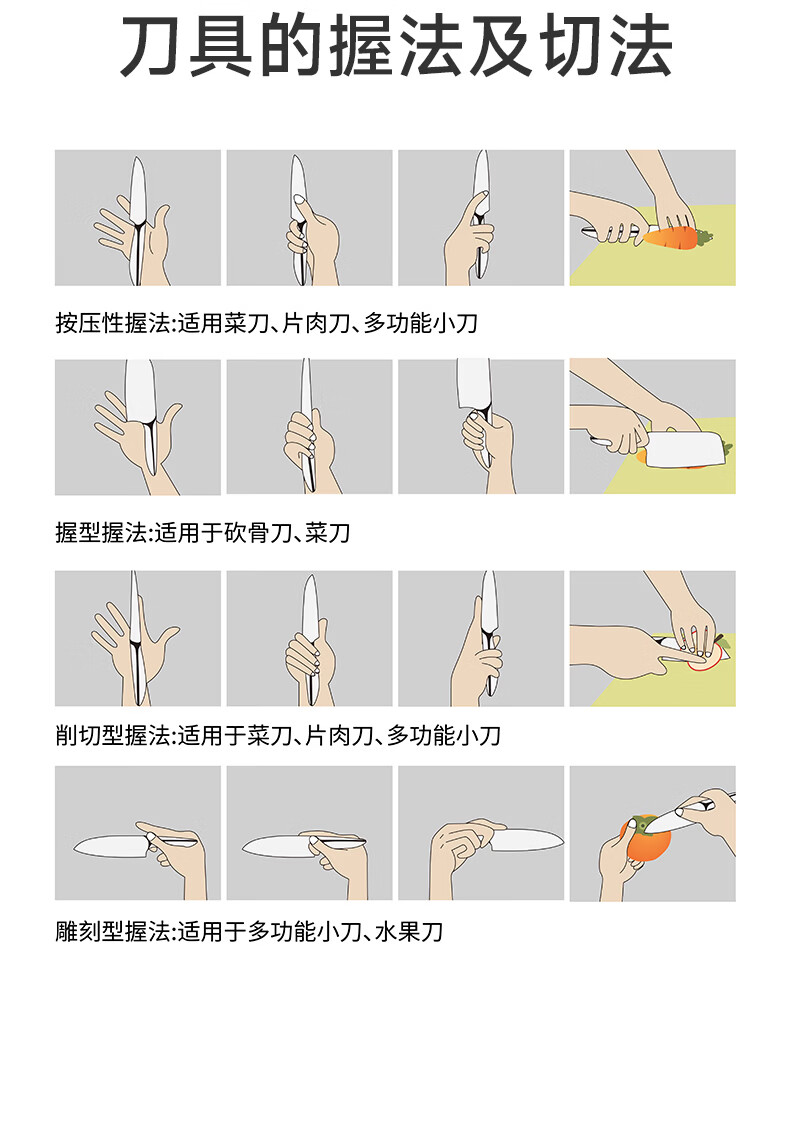 刀具的握法及切法

按压性握法:适用菜刀、片肉刀、多功能小刀

握型握法:适用于砍骨刀、菜刀

削切型握法:适用于菜刀、片肉刀、多功能小刀

雕刻型握法:适用于多功能小刀、水果刀