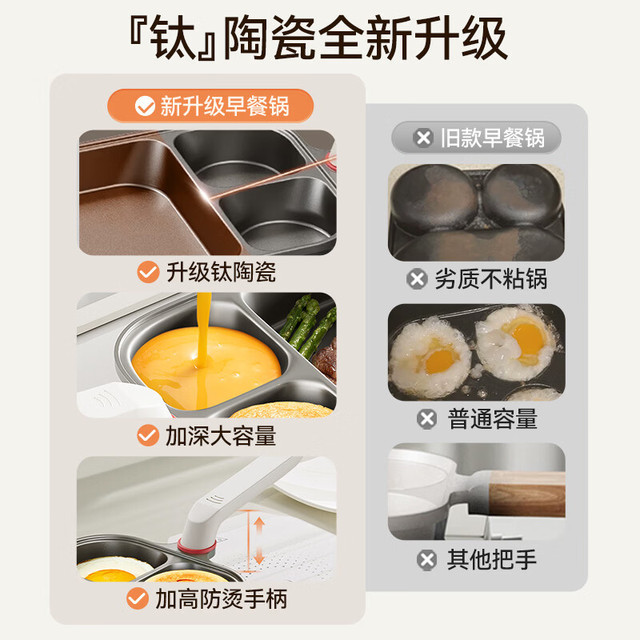 『钛』陶瓷全新升级

新升级早餐锅

升级钛陶瓷

加深大容量

加高防烫手柄

旧款早餐锅

劣质不粘锅

普通容量

其他把手