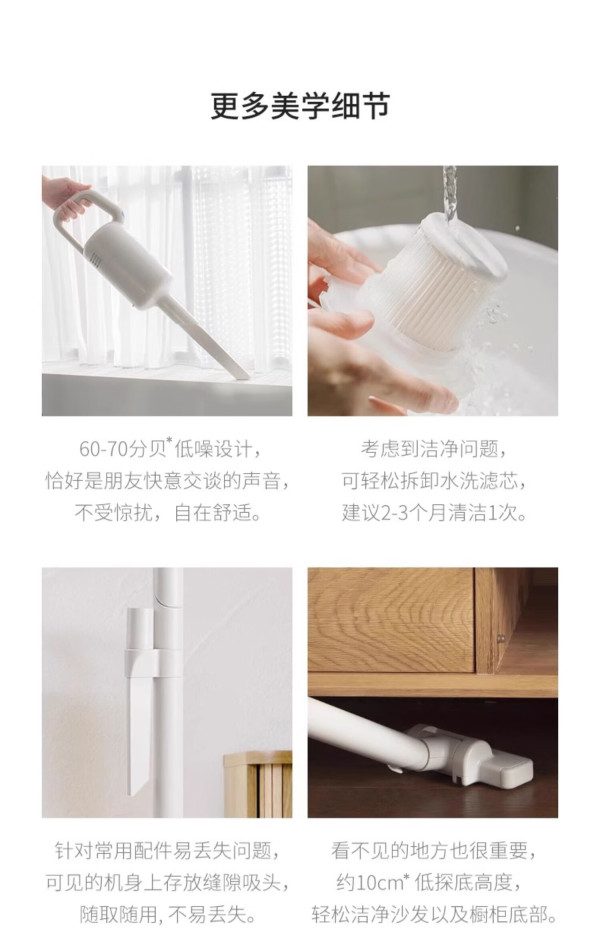 更多美学细节

60-70分贝$^{*}$低噪设计，
恰好是朋友快意交谈的声音，
不受惊扰，自在舒适。

考虑到洁净问题，
可轻松拆卸水洗滤芯，
建议2-3个月清洁1次。

针对常用配件易丢失问题，
可见的机身上存放缝隙吸头，
随取随用，不易丢失。

看不见的地方也很重要，
约10cm$^{*}$低探底高度，
轻松洁净沙发以及橱柜底部。