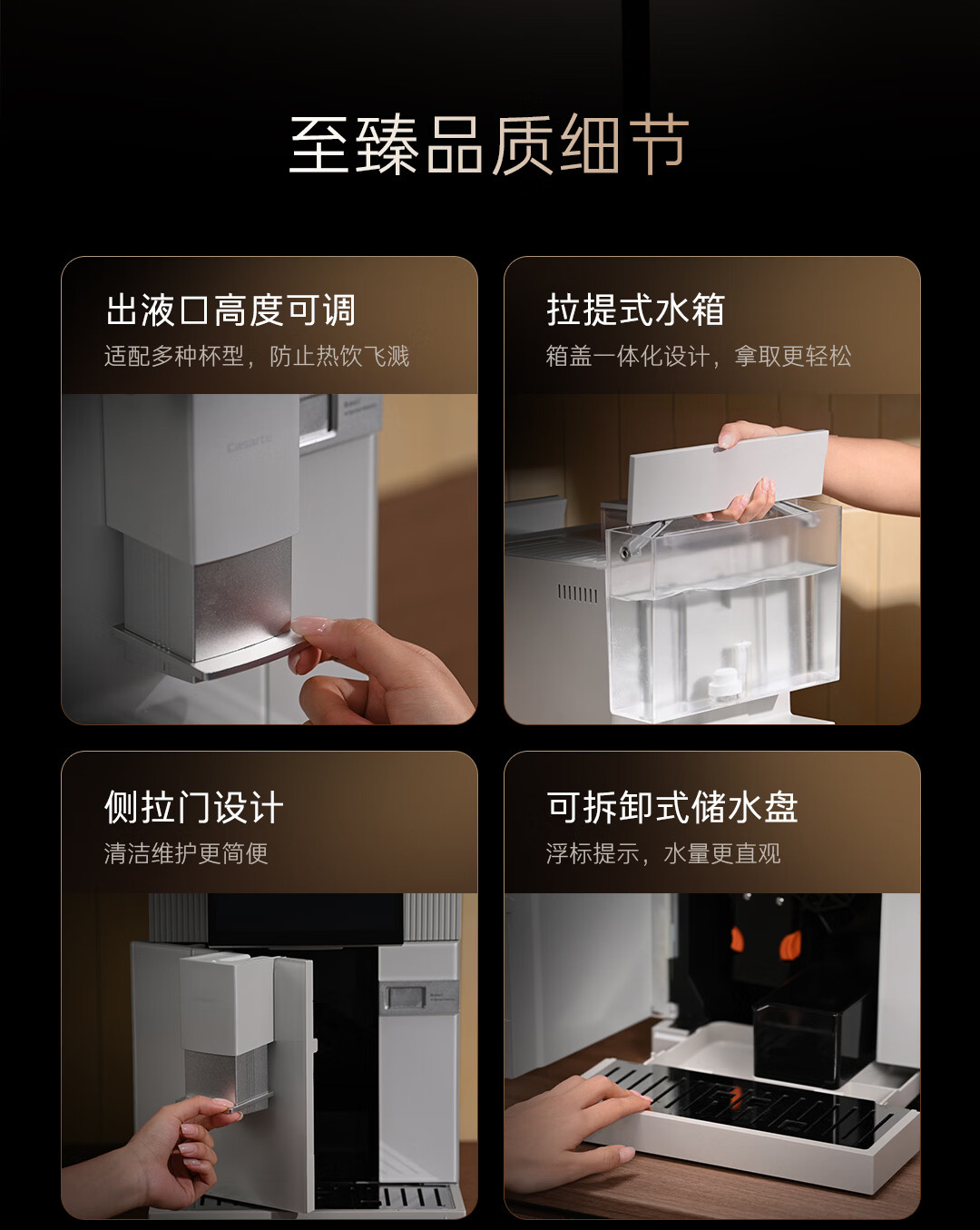 至臻品质细节

出液口高度可调
适配多种杯型，防止热饮飞溅

Casarte

拉提式水箱
箱盖一体化设计，拿取更轻松

侧拉门设计
清洁维护更简便

可拆卸式储水盘
浮标提示，水量更直观