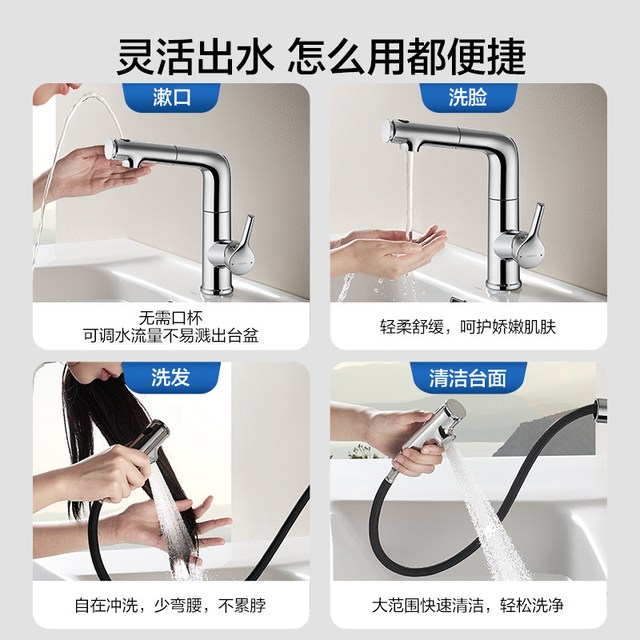 灵活出水 怎么用都便捷

漱口

无需口杯
可调水流量不易溅出台盆

洗脸

轻柔舒缓，呵护娇嫩肌肤

洗发

自在冲洗，少弯腰，不累脖

清洁台面

大范围快速清洁，轻松洗净