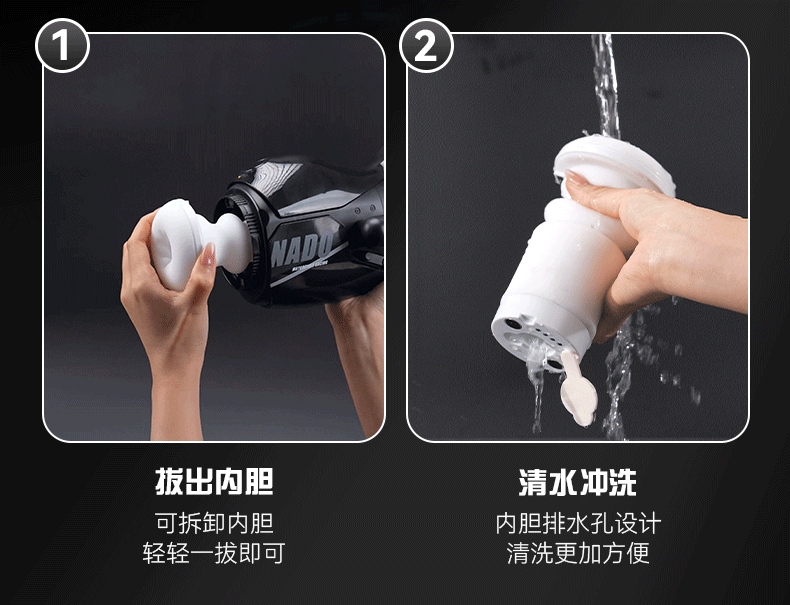 1

NADO

拔出内胆

可拆卸内胆
轻轻一拔即可

2

清水冲洗

内胆排水孔设计
清洗更加方便