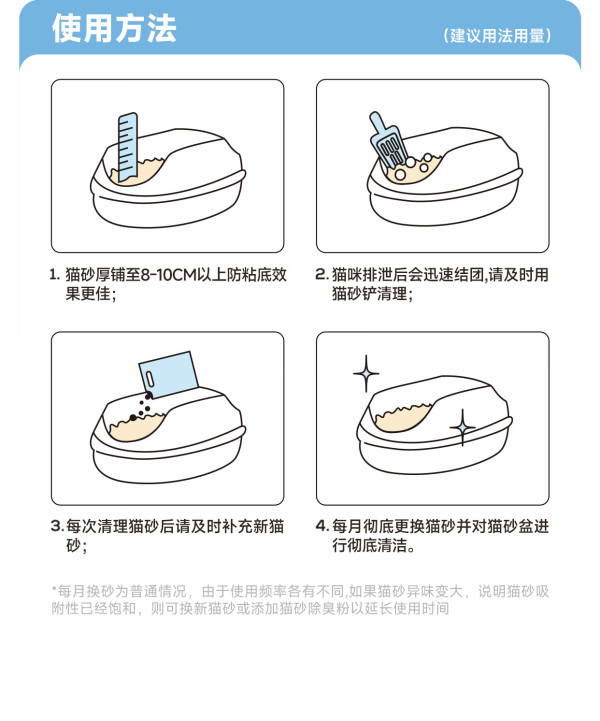 使用方法

（建议用法用量）

1. 猫砂厚铺至8-10CM以上防粘底效果更佳；

2. 猫咪排泄后会迅速结团,请及时用猫砂铲清理；

3. 每次清理猫砂后请及时补充新猫砂；

4. 每月彻底更换猫砂并对猫砂盆进行彻底清洁。

*每月换砂为普通情况，由于使用频率各有不同,如果猫砂异味变大，说明猫砂吸附性已经饱和，则可换新猫砂或添加猫砂除臭粉以延长使用时间