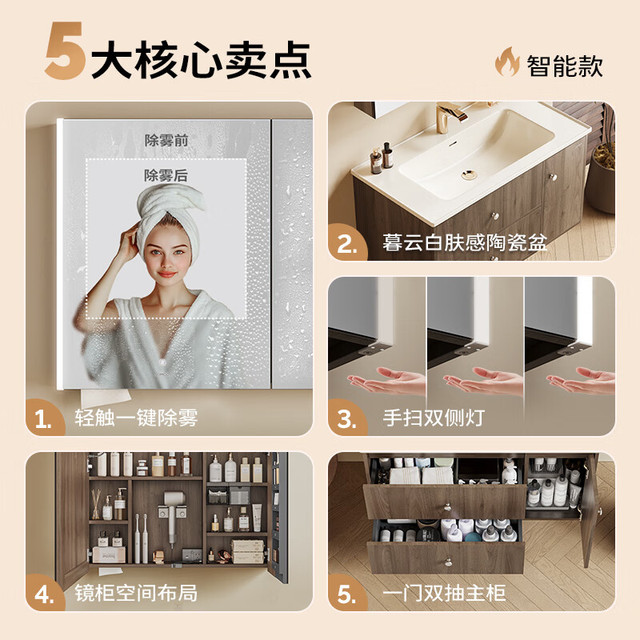 5大核心卖点

智能款

除雾前

除雾后

1. 轻触一键除雾

2. 暮云白肤感陶瓷盆

3. 手扫双侧灯

4. 镜柜空间布局

5. 一门双抽主柜