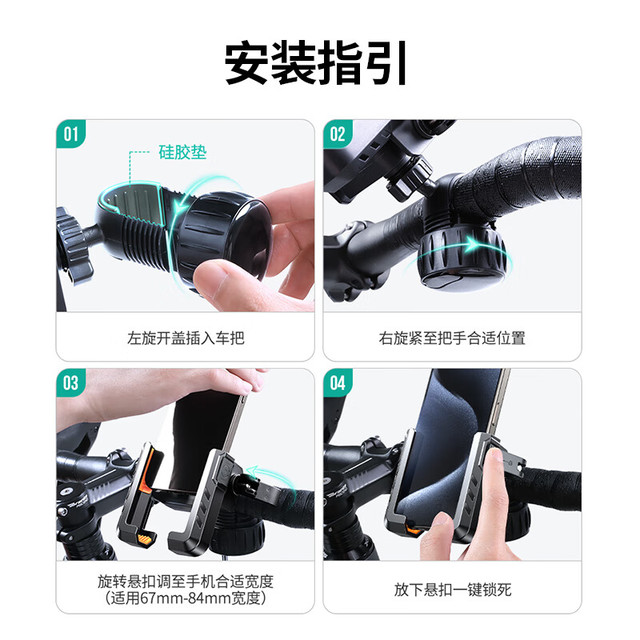 安装指引

01

硅胶垫

左旋开盖插入车把

02

右旋紧至把手合适位置

03

旋转悬扣调至手机合适宽度
(适用67mm-84mm宽度)

04

放下悬扣一键锁死