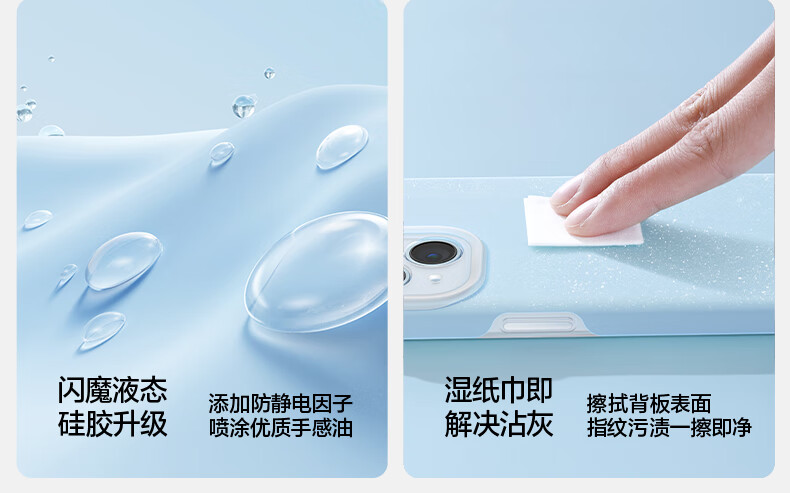 闪魔液态
硅胶升级

添加防静电因子
喷涂优质手感油

湿纸巾即
解决沾灰

擦拭背板表面
指纹污渍一擦即净