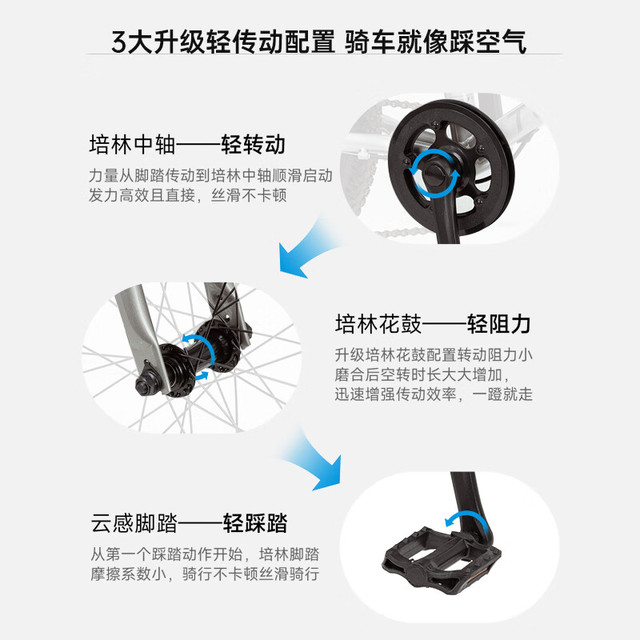 3大升级轻传动配置 骑车就像踩空气

培林中轴——轻转动

力量从脚踏传动到培林中轴顺滑启动
发力高效且直接，丝滑不卡顿

培林花鼓——轻阻力

升级培林花鼓配置转动阻力小
磨合后空转时长大大增加，
迅速增强传动效率，一蹬就走

云感脚踏——轻踩踏

从第一个踩踏动作开始，培林脚踏
摩擦系数小，骑行不卡顿丝滑骑行