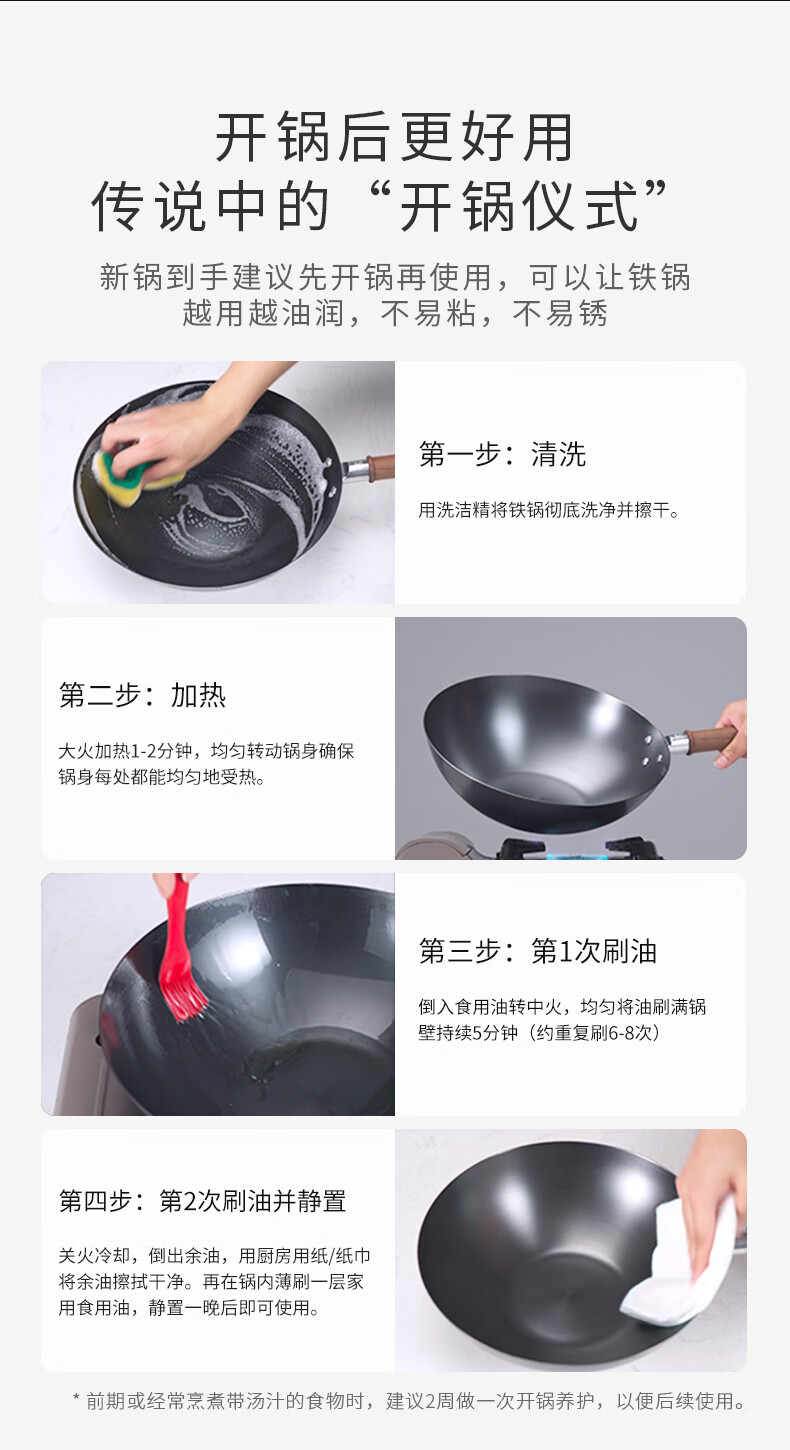 开锅后更好用
传说中的“开锅仪式”

新锅到手建议先开锅再使用，可以让铁锅越用越油润，不易粘，不易锈

第一步：清洗

用洗洁精将铁锅彻底洗净并擦干。

第二步：加热

大火加热1-2分钟，均匀转动锅身确保锅身每处都能均匀地受热。

第三步：第1次刷油

倒入食用油转中火，均匀将油刷满锅壁持续5分钟（约重复刷6-8次）

第四步：第2次刷油并静置

关火冷却，倒出余油，用厨房用纸/纸巾将余油擦拭干净。再在锅内薄刷一层家用食用油，静置一晚后即可使用。

* 前期或经常烹煮带汤汁的食物时，建议2周做一次开锅养护，以便后续使用。