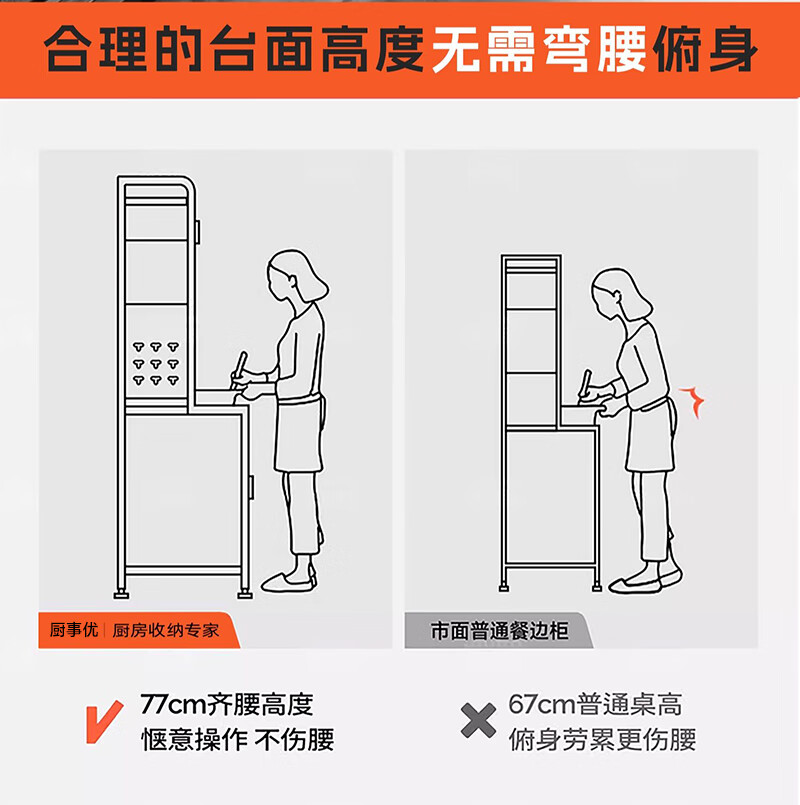 合理的台面高度无需弯腰俯身

厨事优 | 厨房收纳专家

市面普通餐边柜

77cm齐腰高度
惬意操作 不伤腰

67cm普通桌高
俯身劳累更伤腰